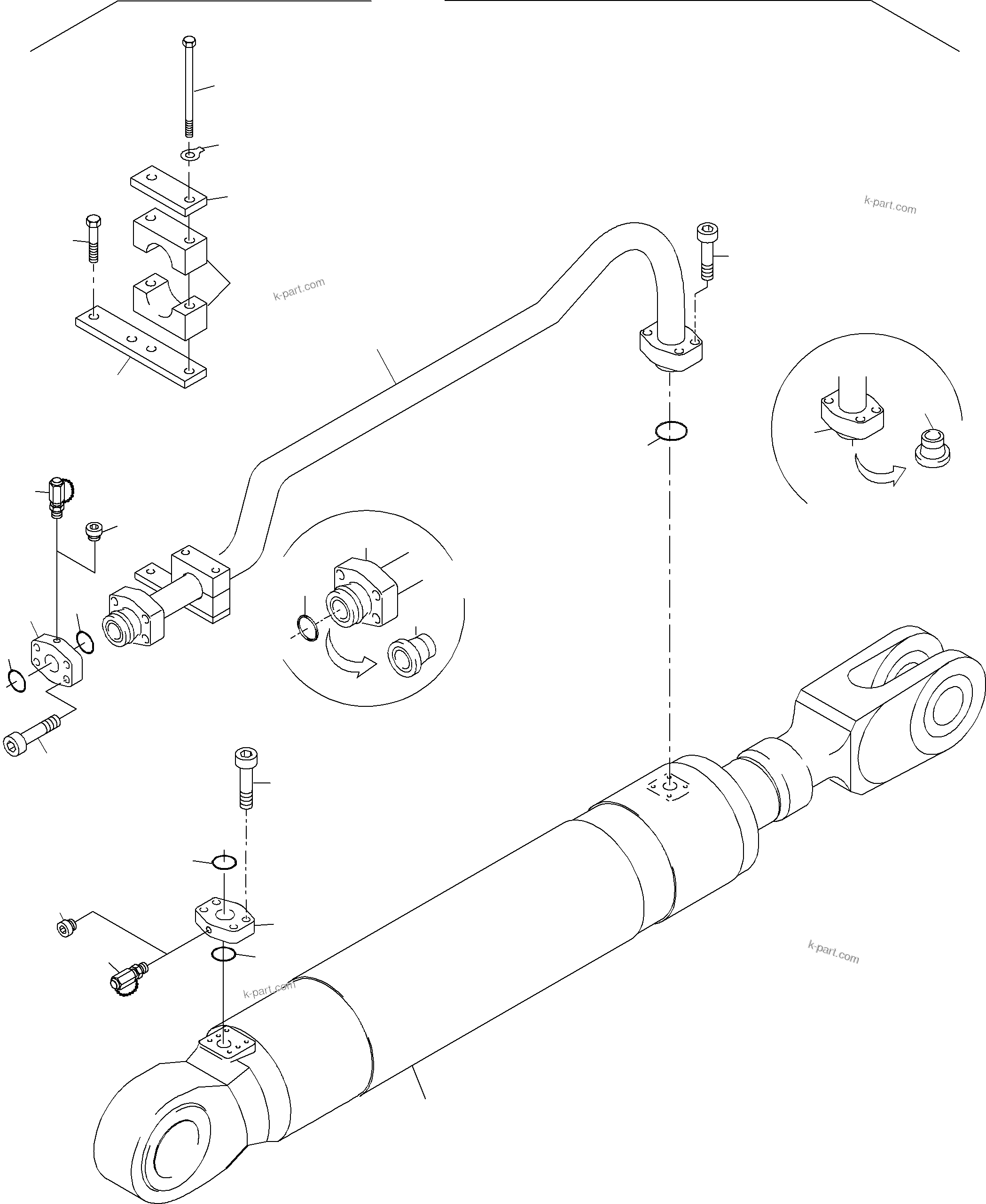 k-part.com

k-part.com

k-part.com

k-part.com