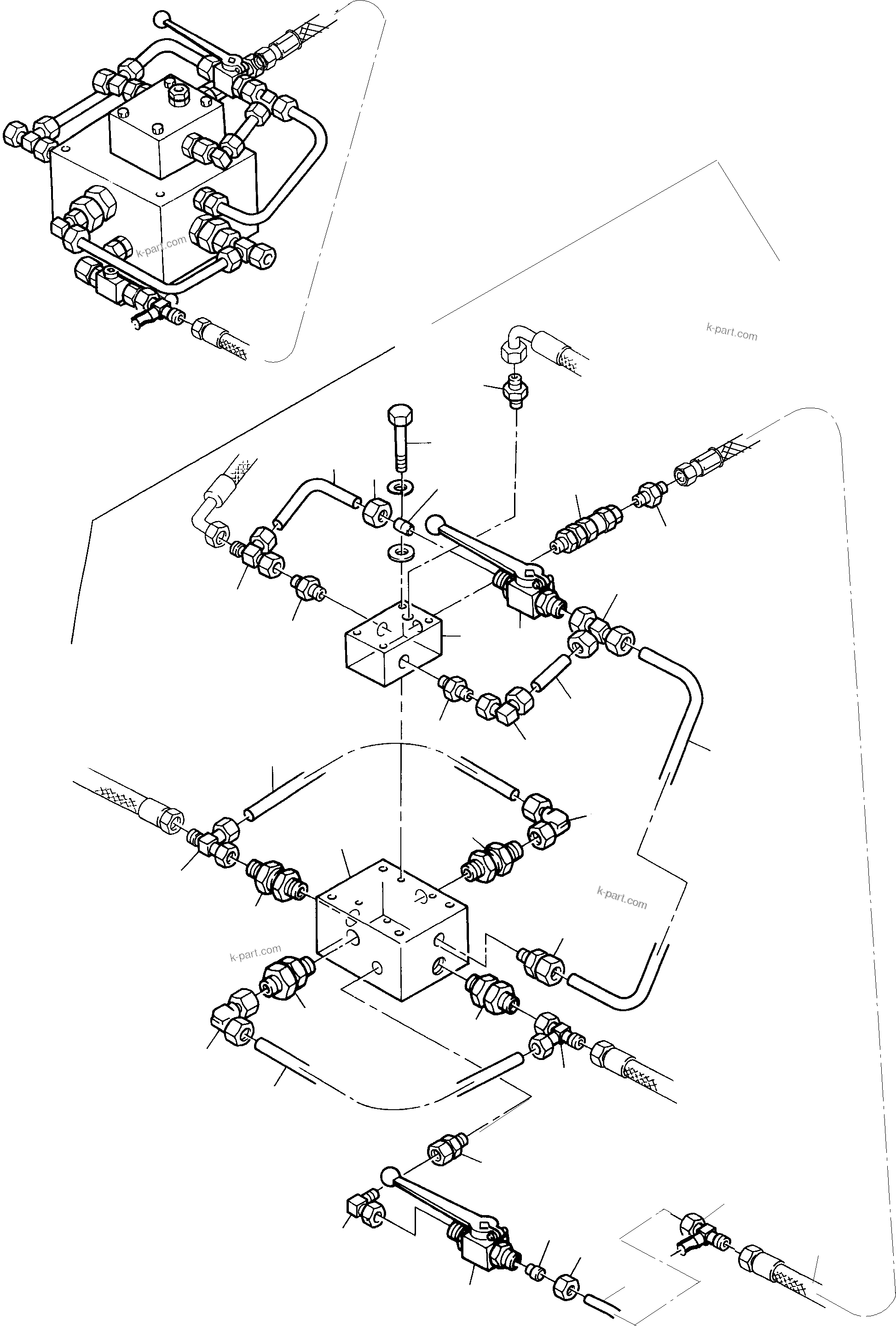 k-part.com

k-part.com

k-part.com

k-part.com