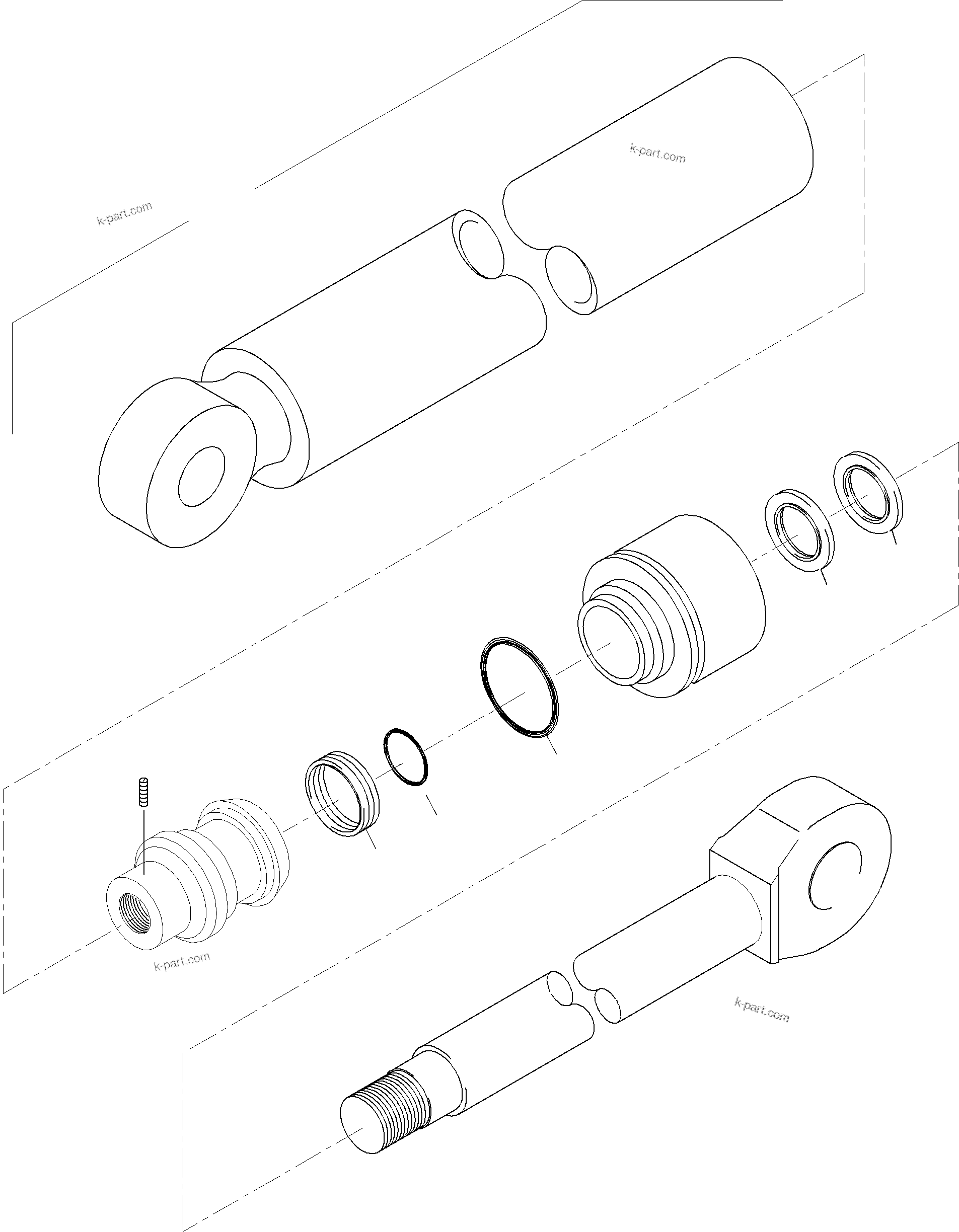 k-part.com

k-part.com

k-part.com

k-part.com