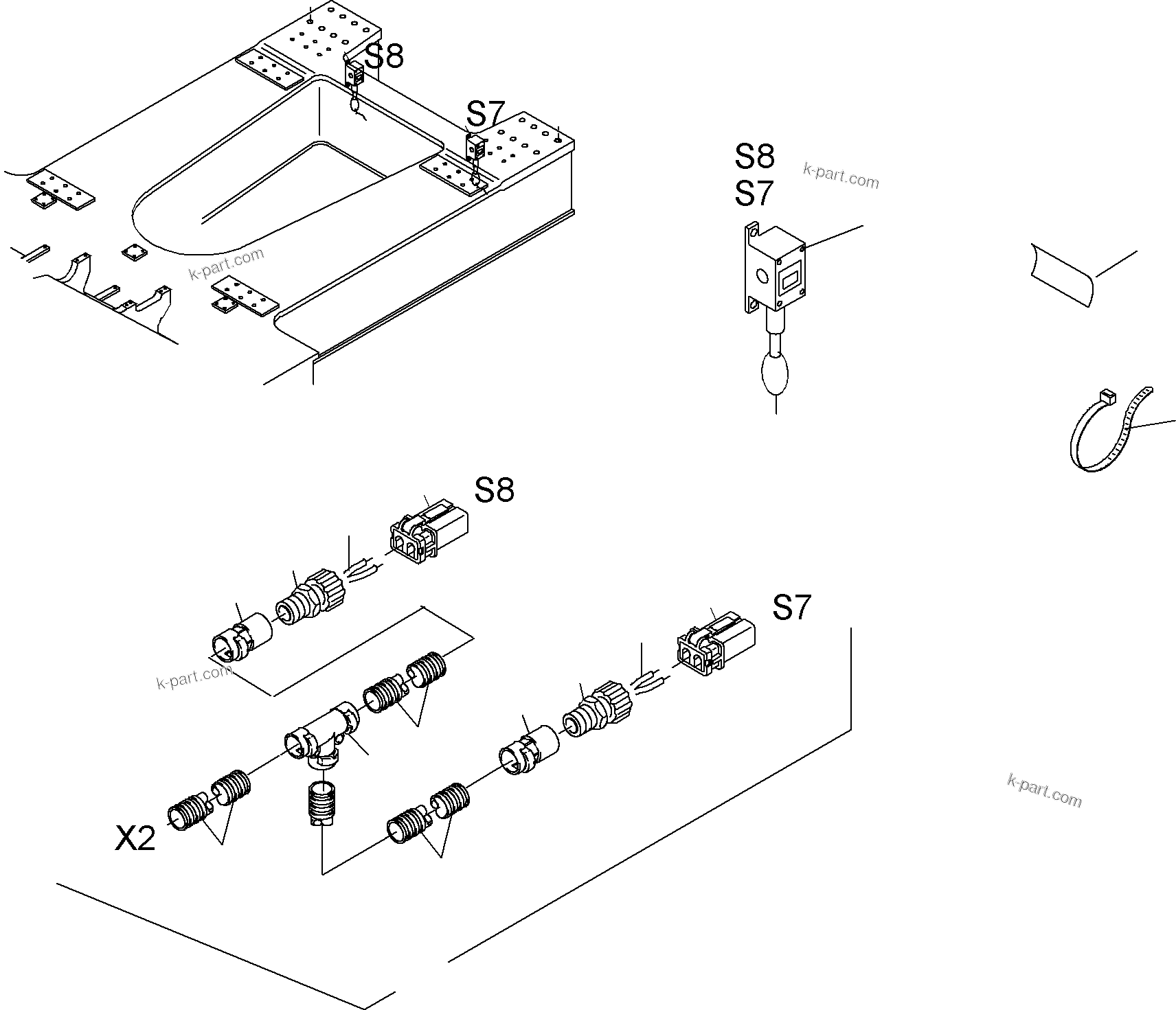 S8
S7
S8
S7
k-part.com
k-part.com
S8
S7
k-part.com
X2
k-part.com