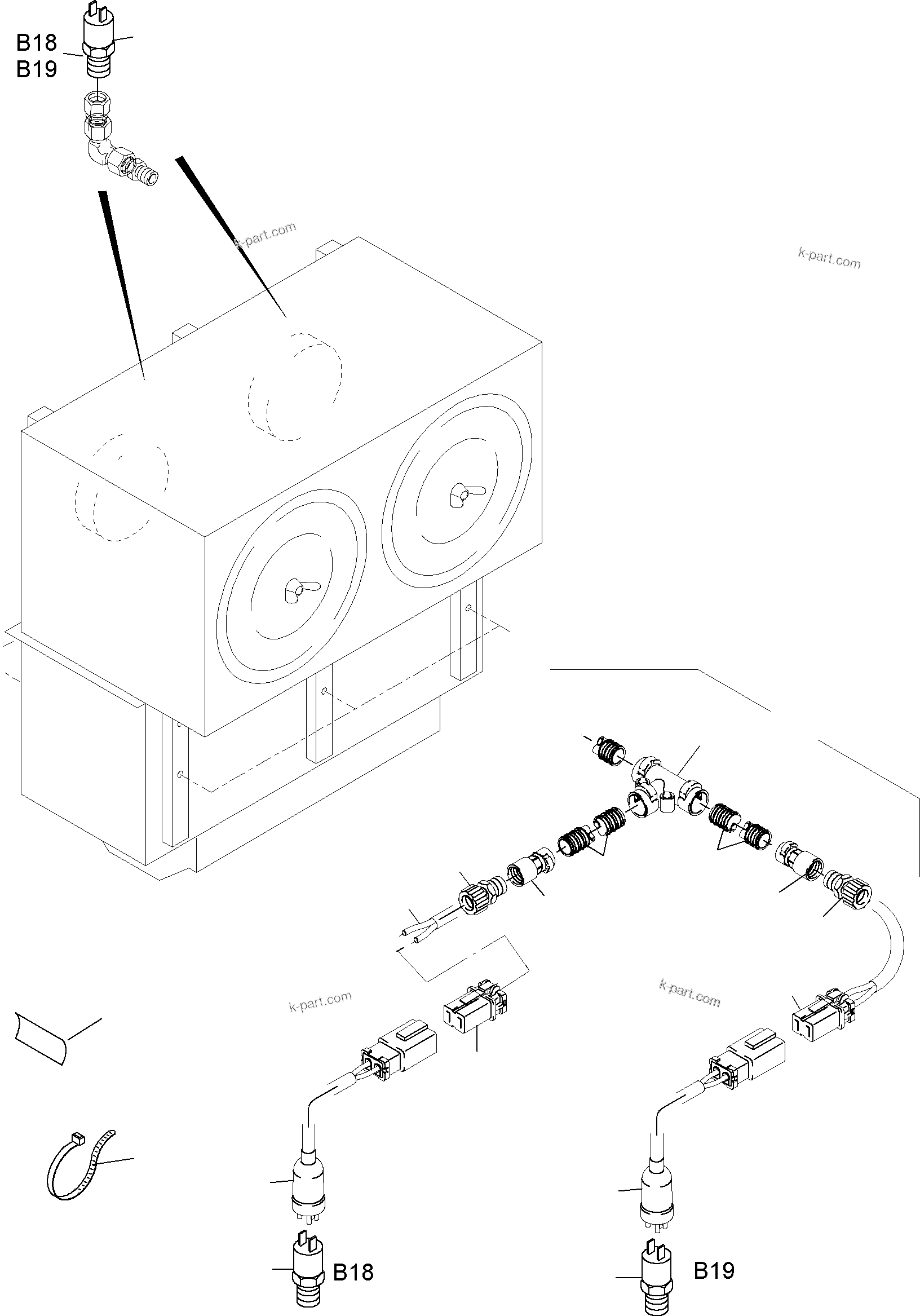 B18
B19

k-part.com

k-part.com

k-part.com

k-part.com

B18

B19