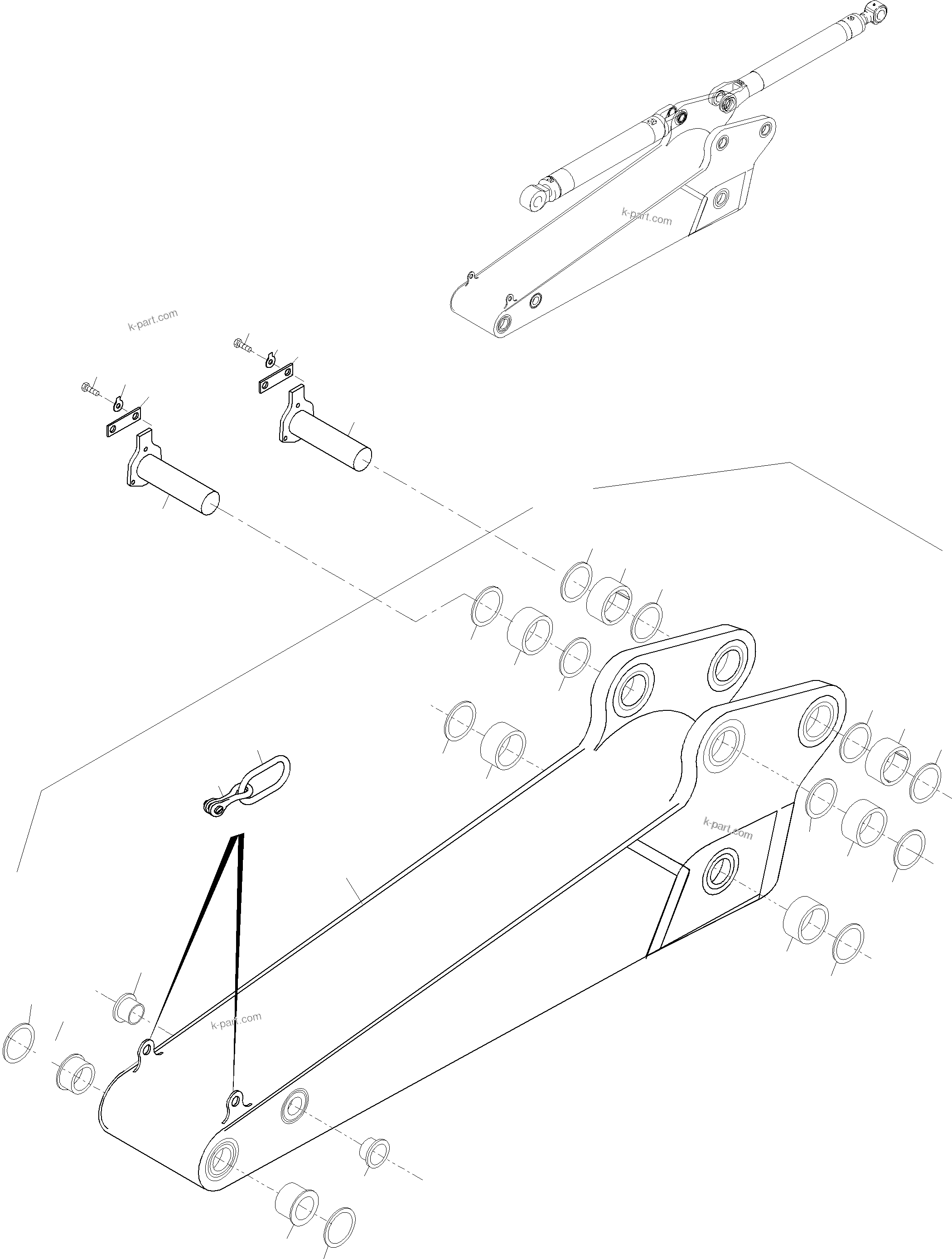 k-part.com

k-part.com

k-part.com

k-part.com