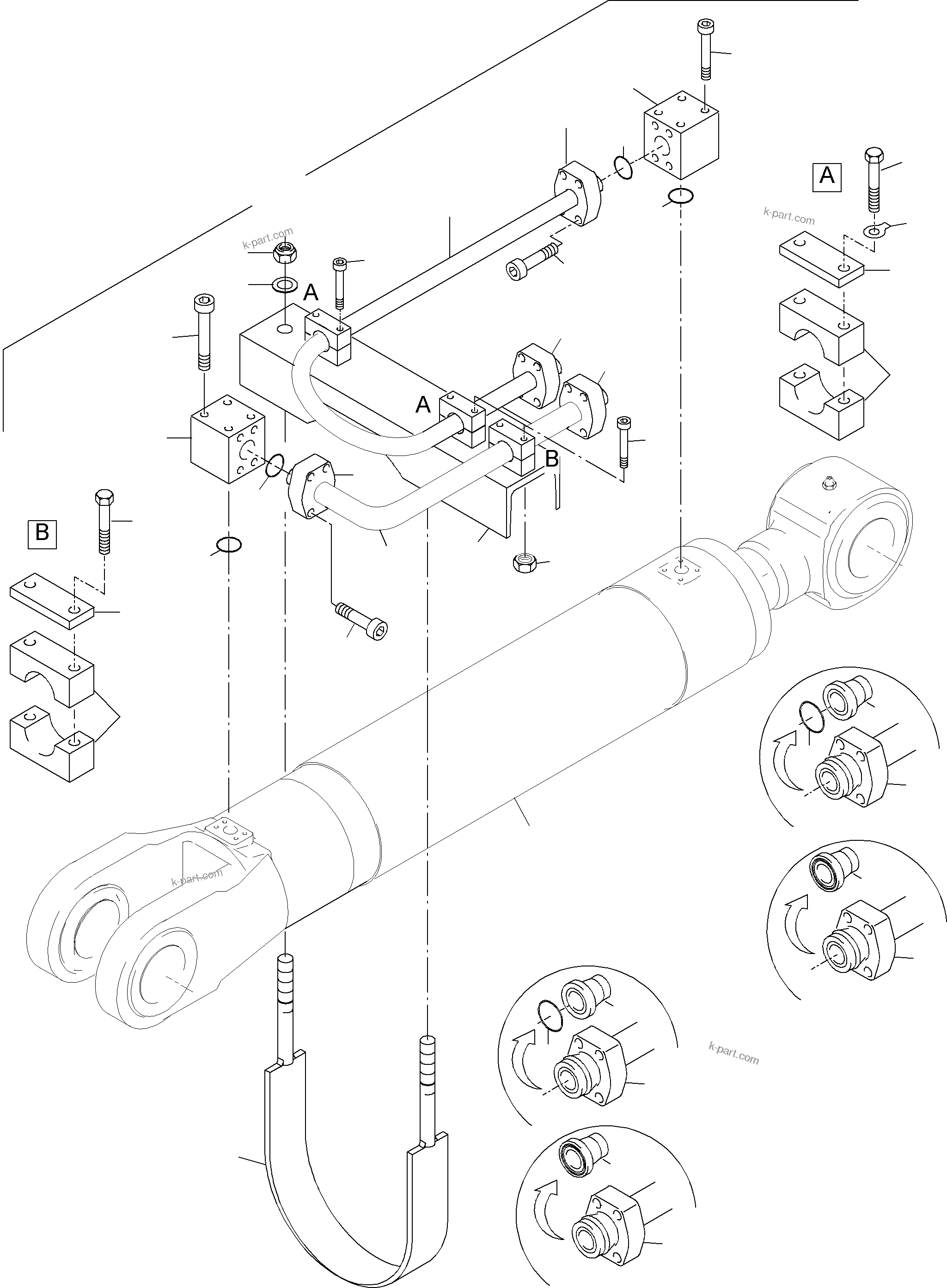 A

k-part.com

k-part.com

A

A

B

B

k-part.com

k-part.com