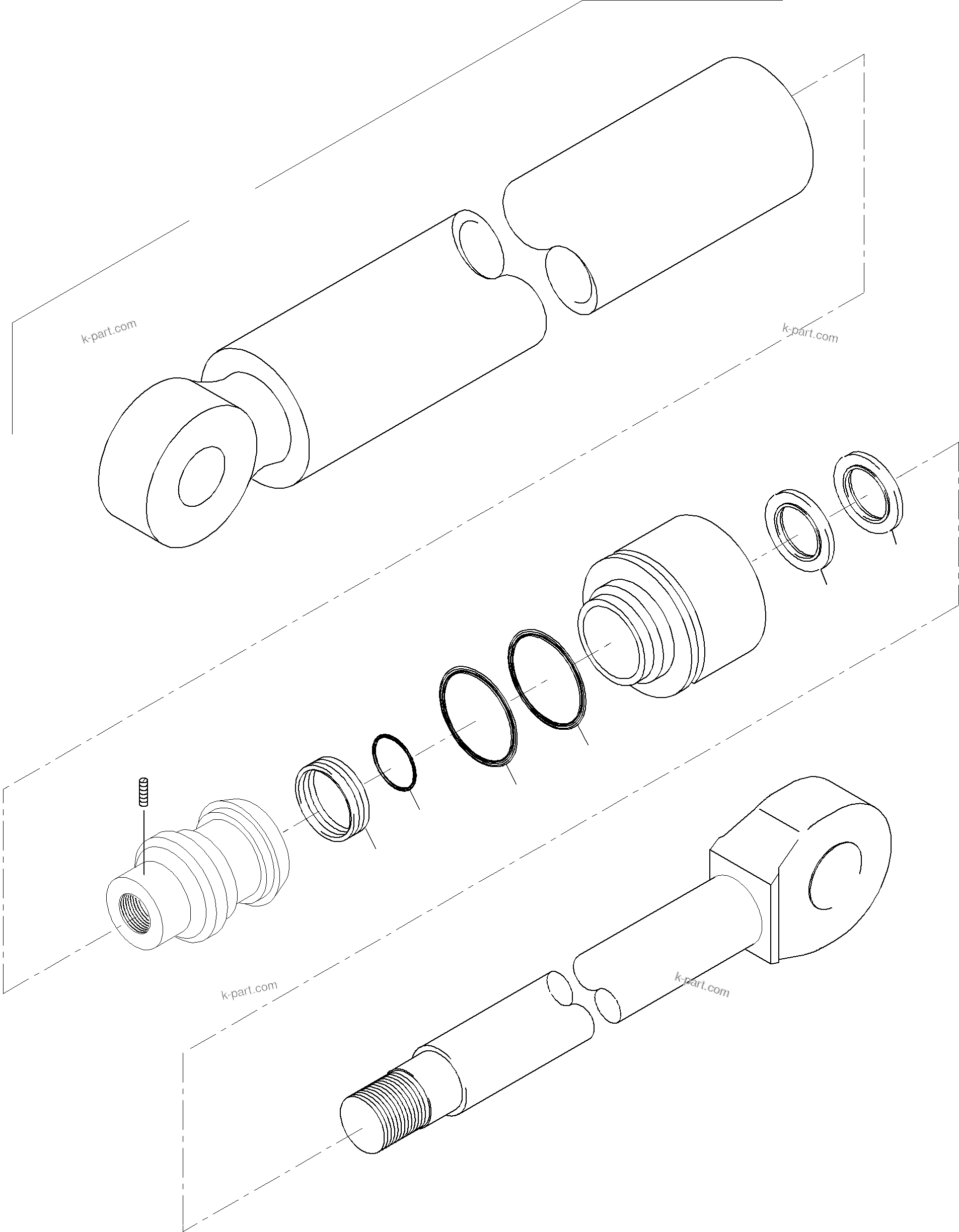 k-part.com

k-part.com

k-part.com

k-part.com