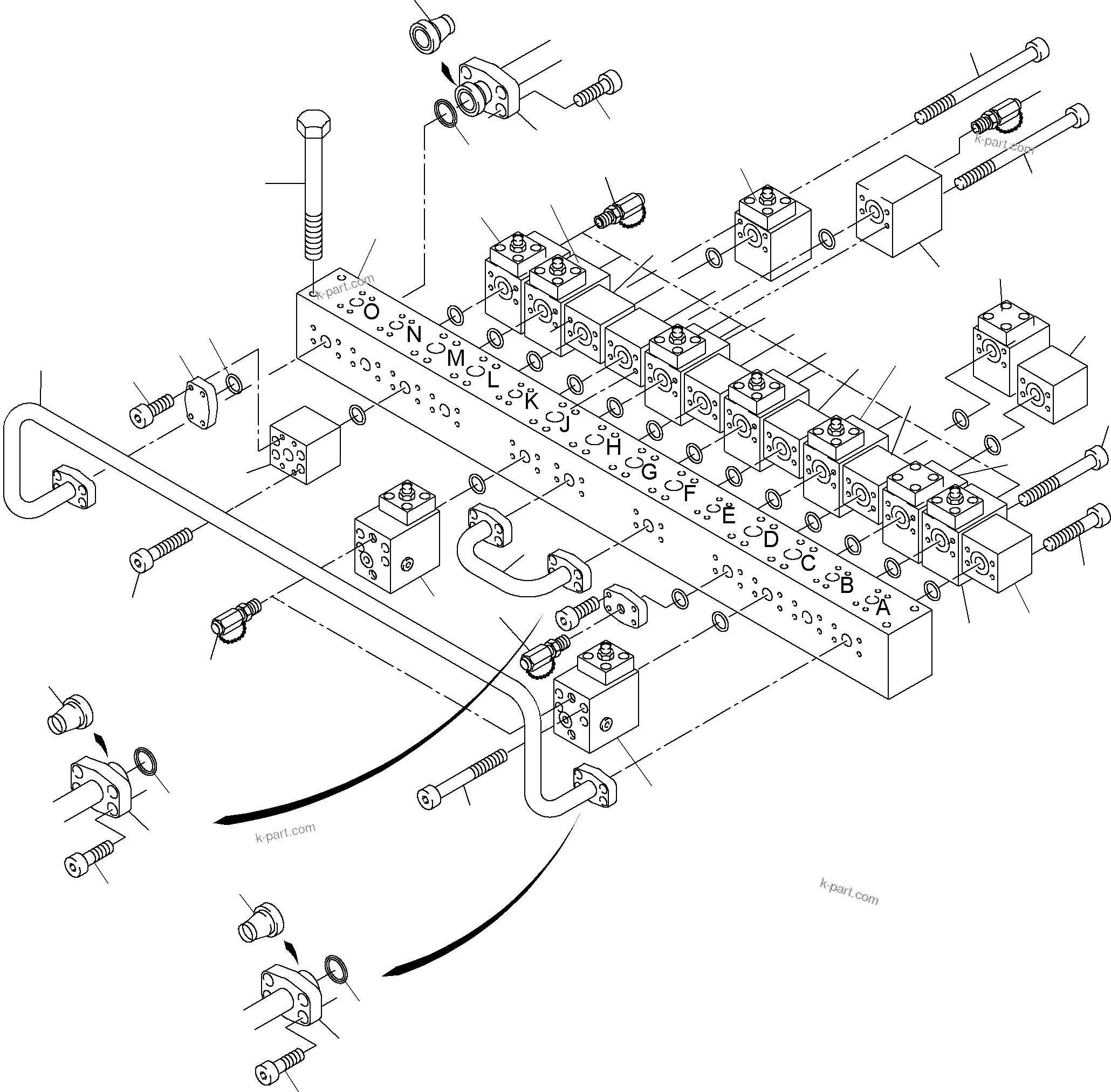 k-part.com
k-part.com
O
N
M
L
K
J
H
G
F
E
D
C
B
A
k-part.com
k-part.com