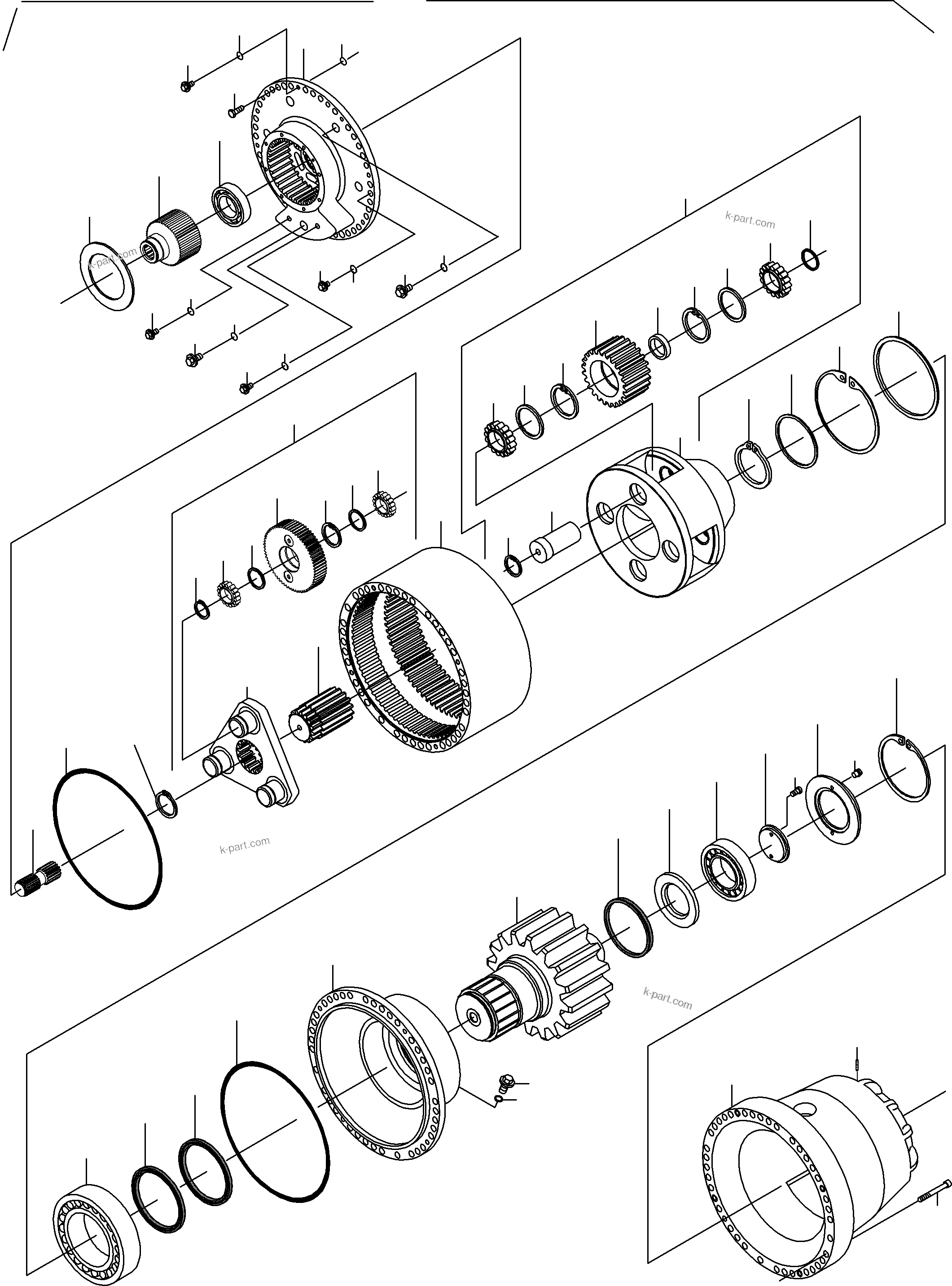 k-part.com

k-part.com

k-part.com

k-part.com