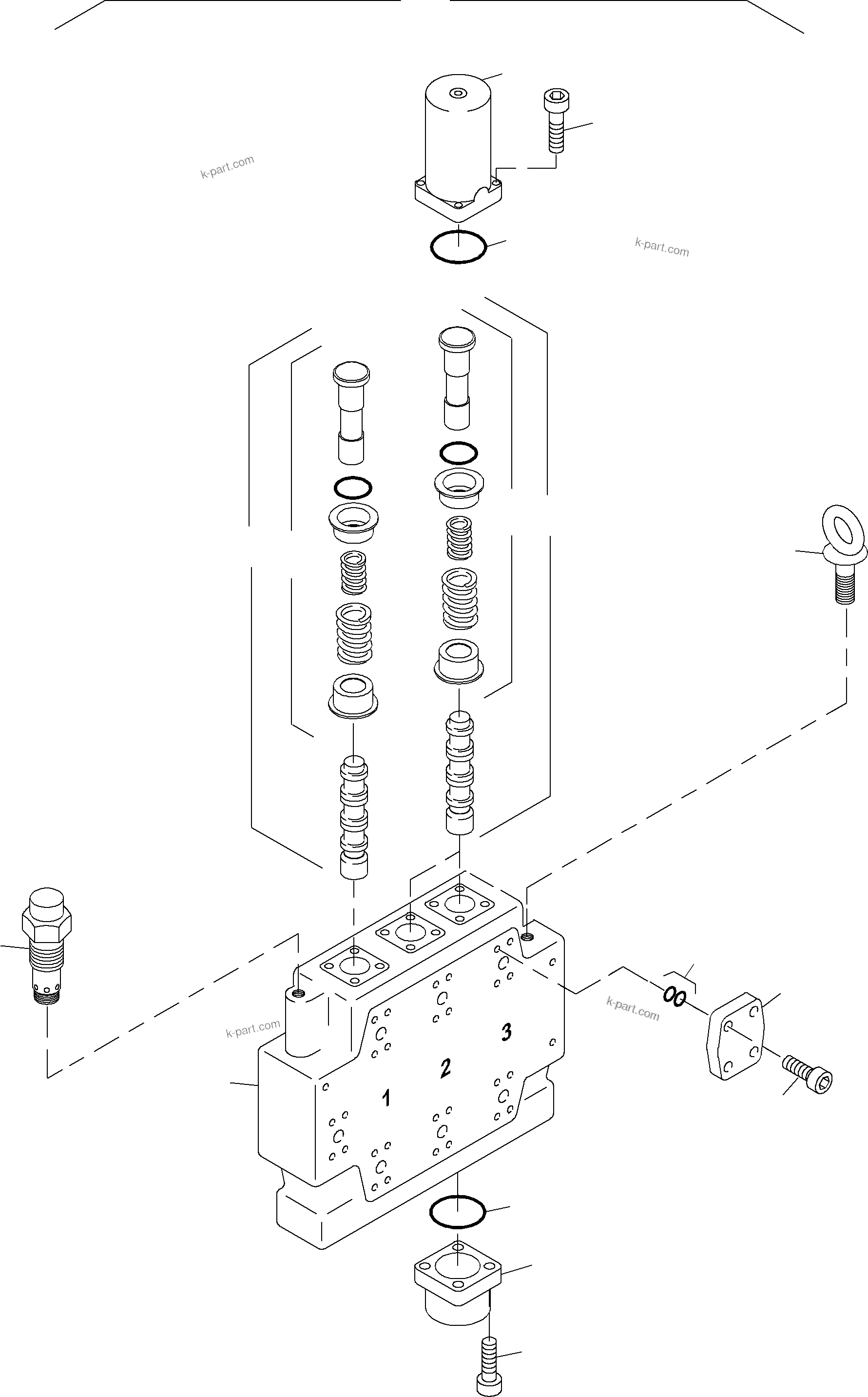 k-part.com

k-part.com

k-part.com

k-part.com

3

2

1