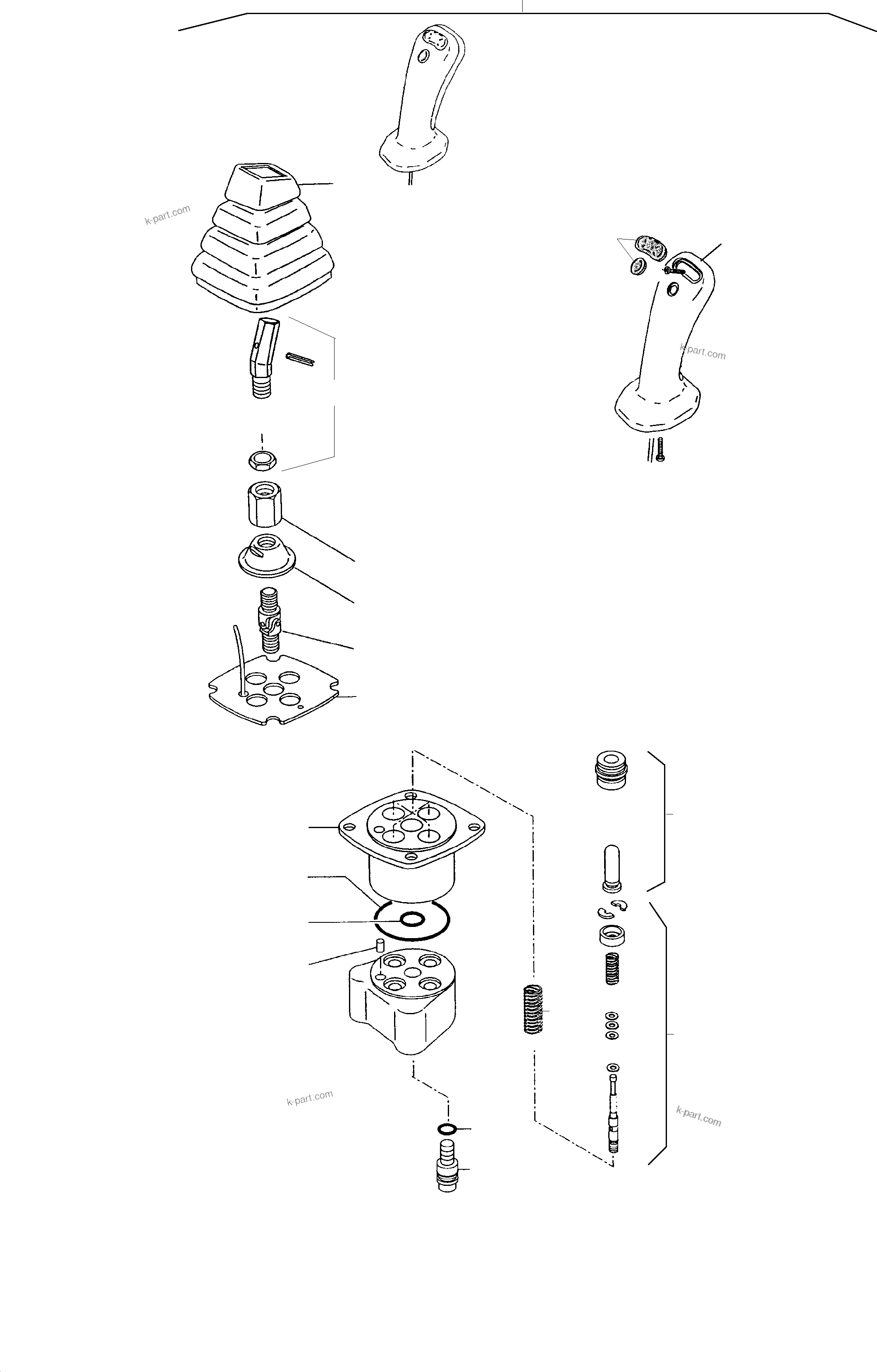 k-part.com

k-part.com

k-part.com

k-part.com