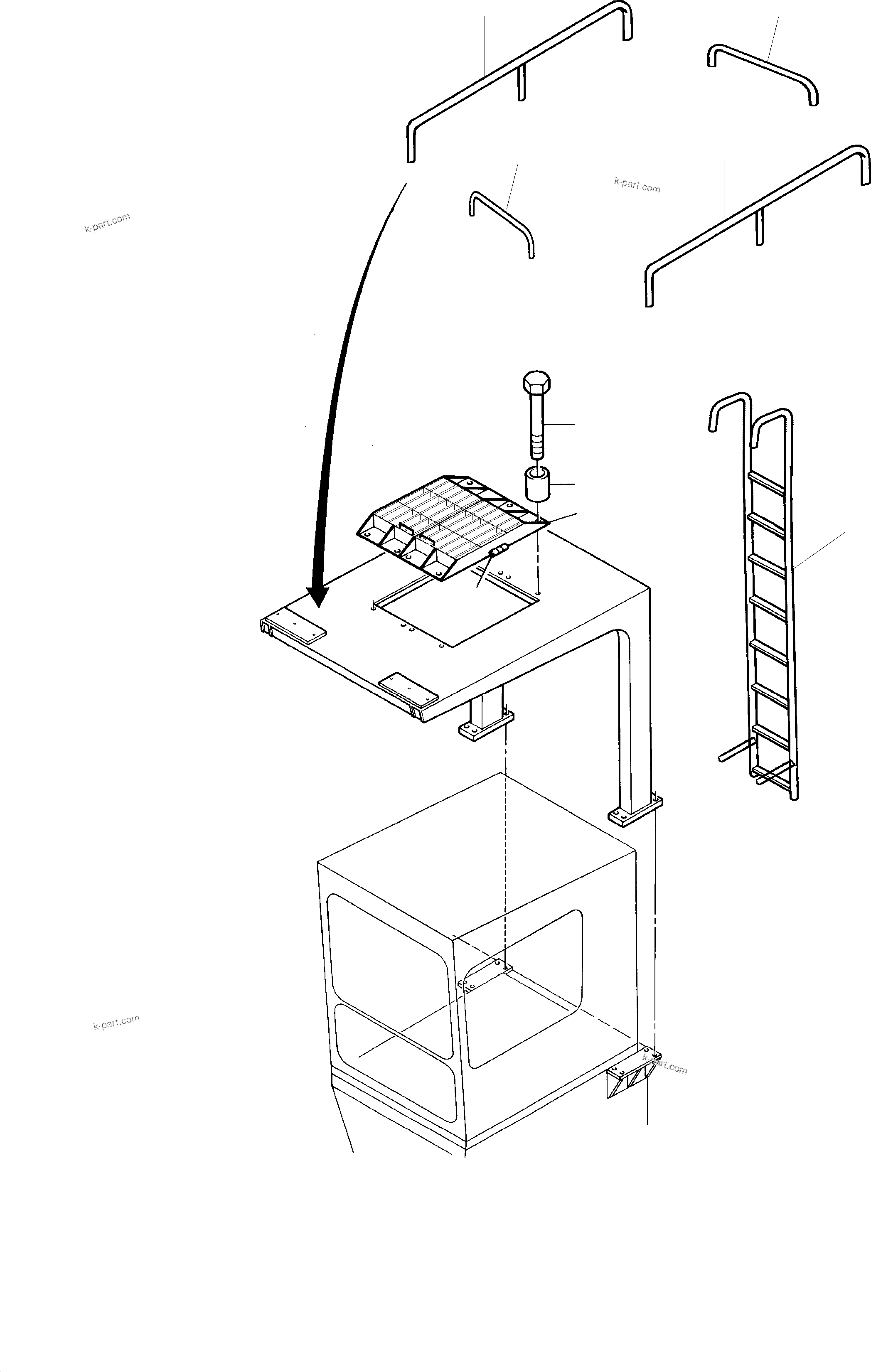 k-part.com

k-part.com

k-part.com

k-part.com