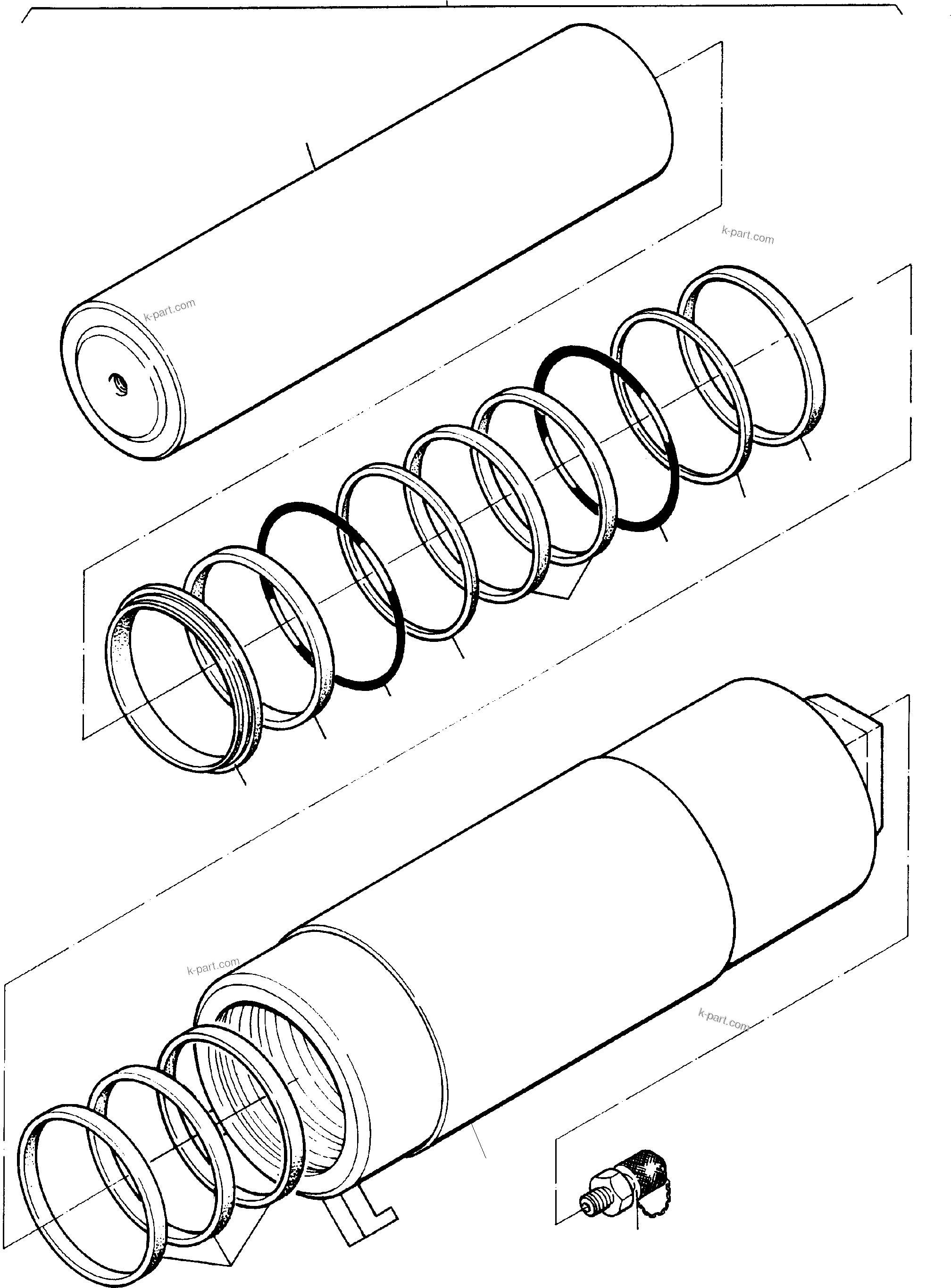 k-part.com

k-part.com

k-part.com

k-part.com