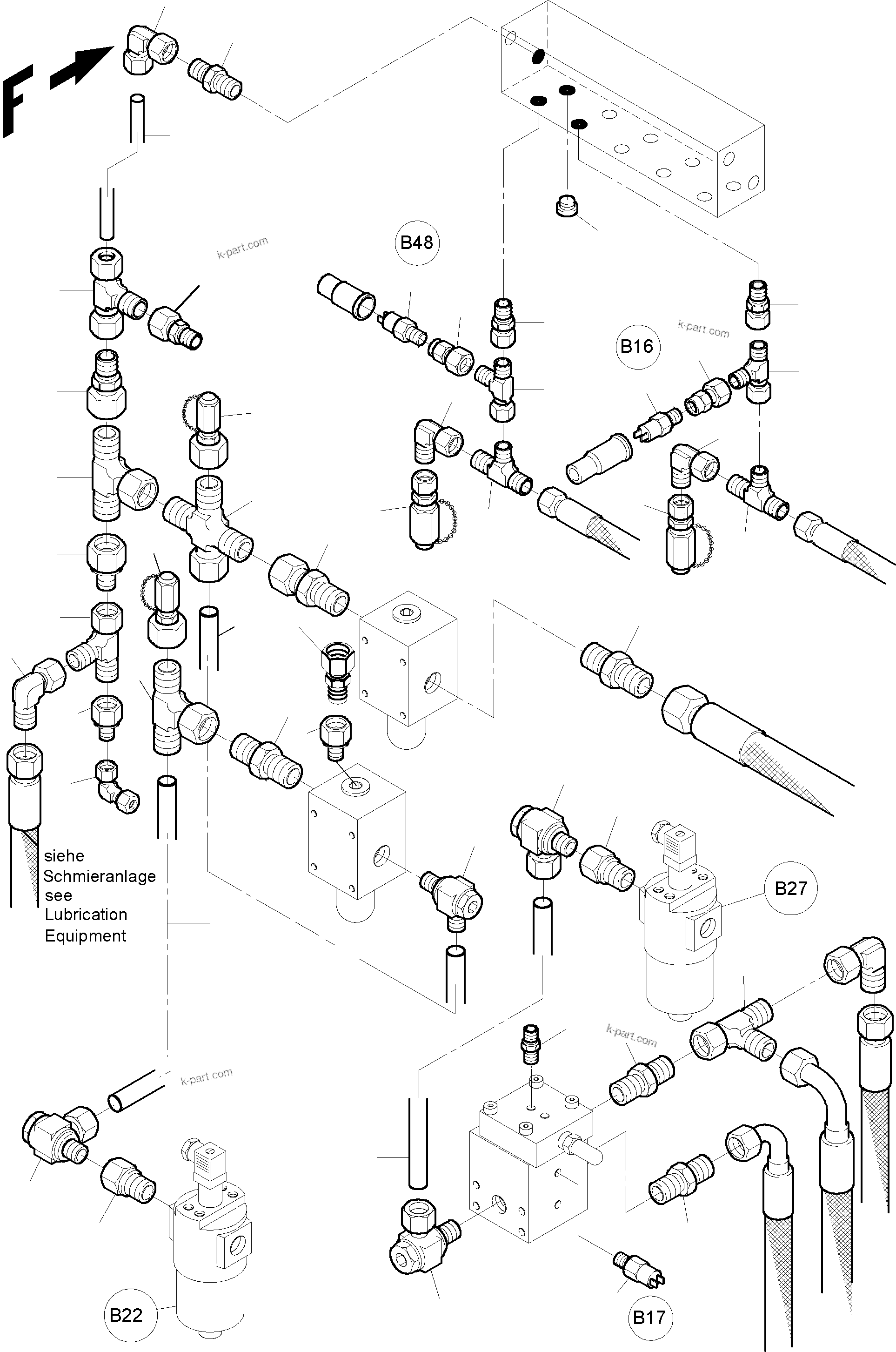 F

k-part.com

B48

k-part.com

B16

siehe Schmieranlage see Lubrication Equipment

B27

k-part.com

k-part.com

B22

B17