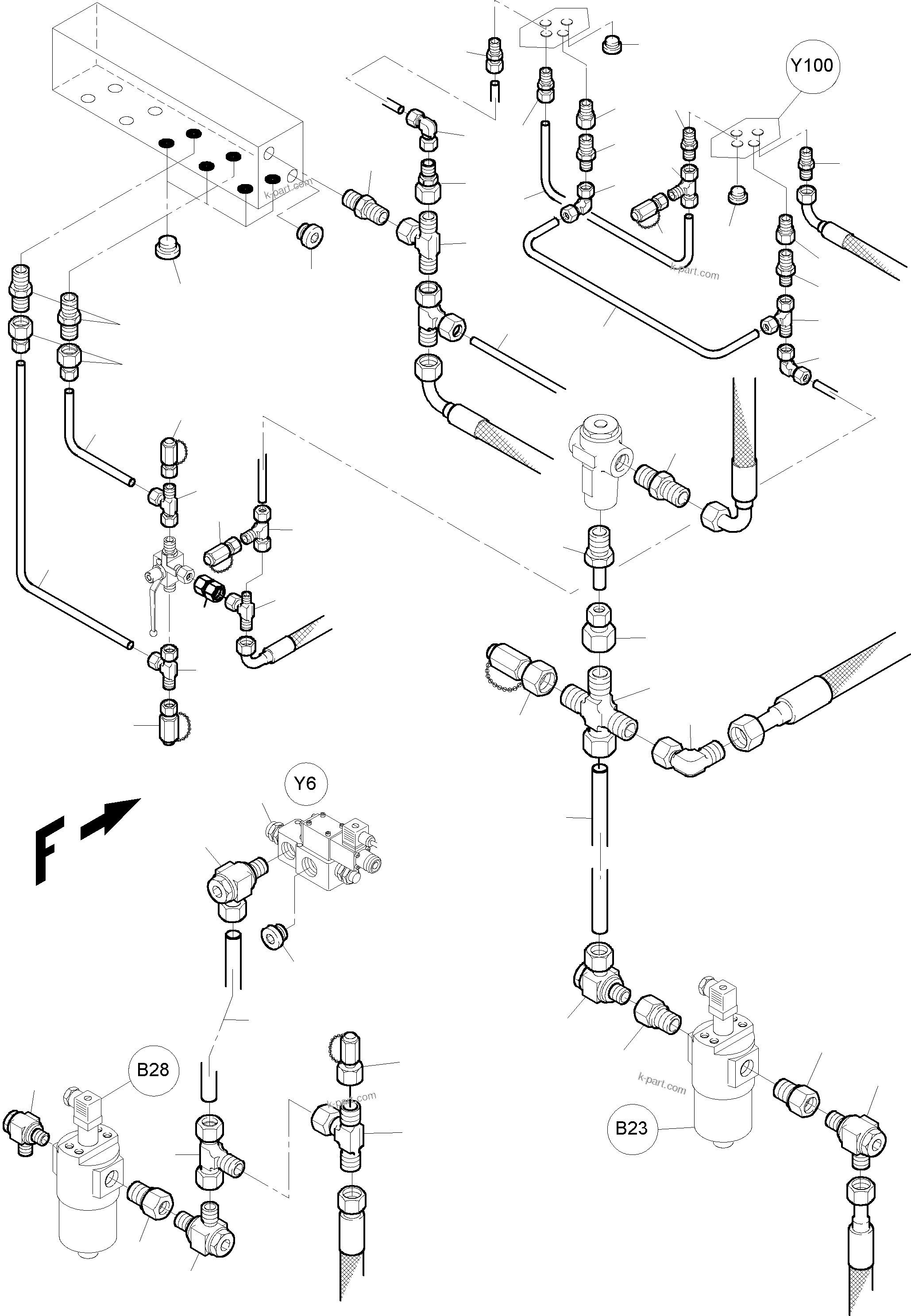 Y100

k-part.com

k-part.com

Y6

F

B28

k-part.com

k-part.com

B23