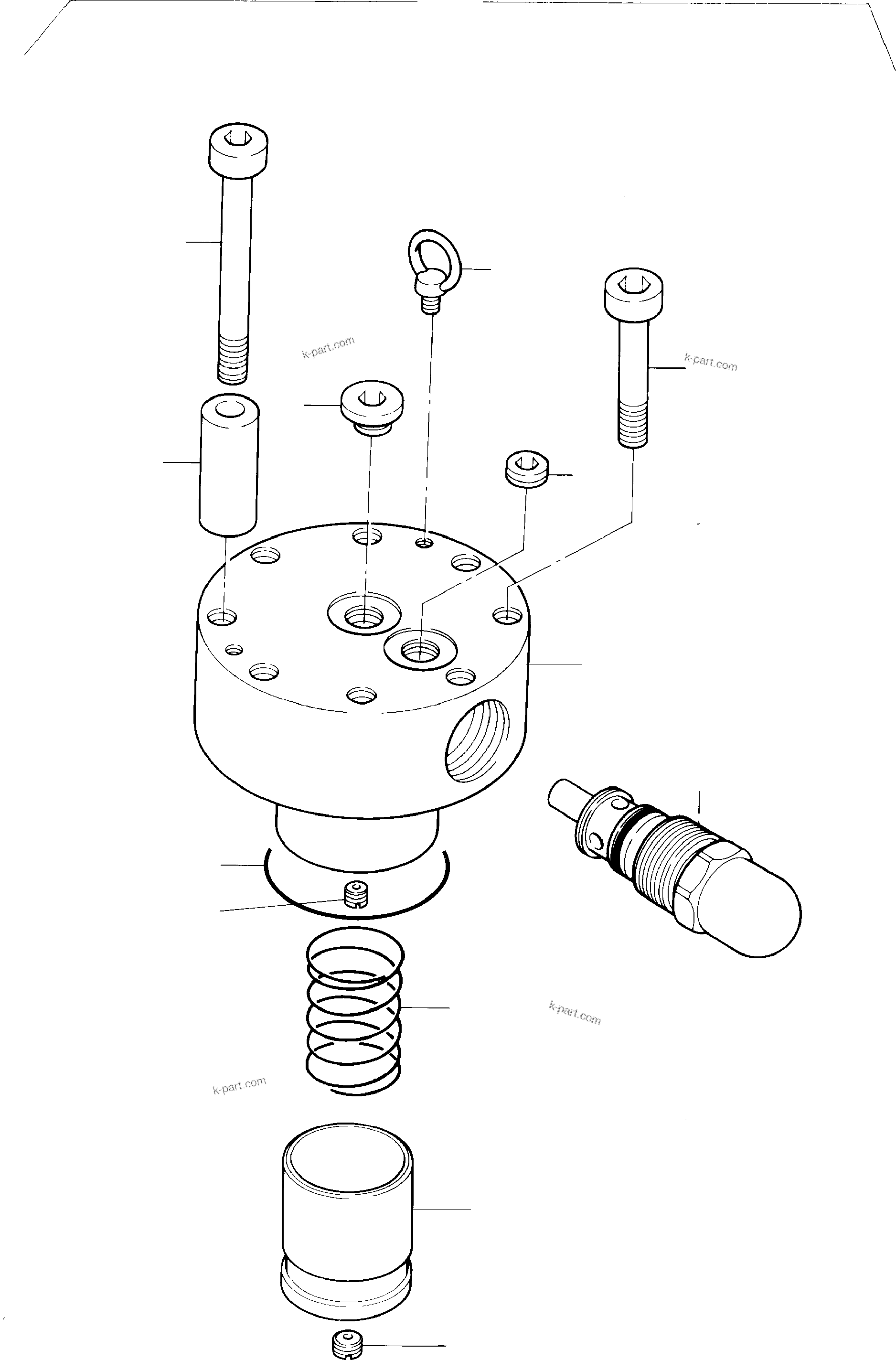 k-part.com
k-part.com
k-part.com
k-part.com