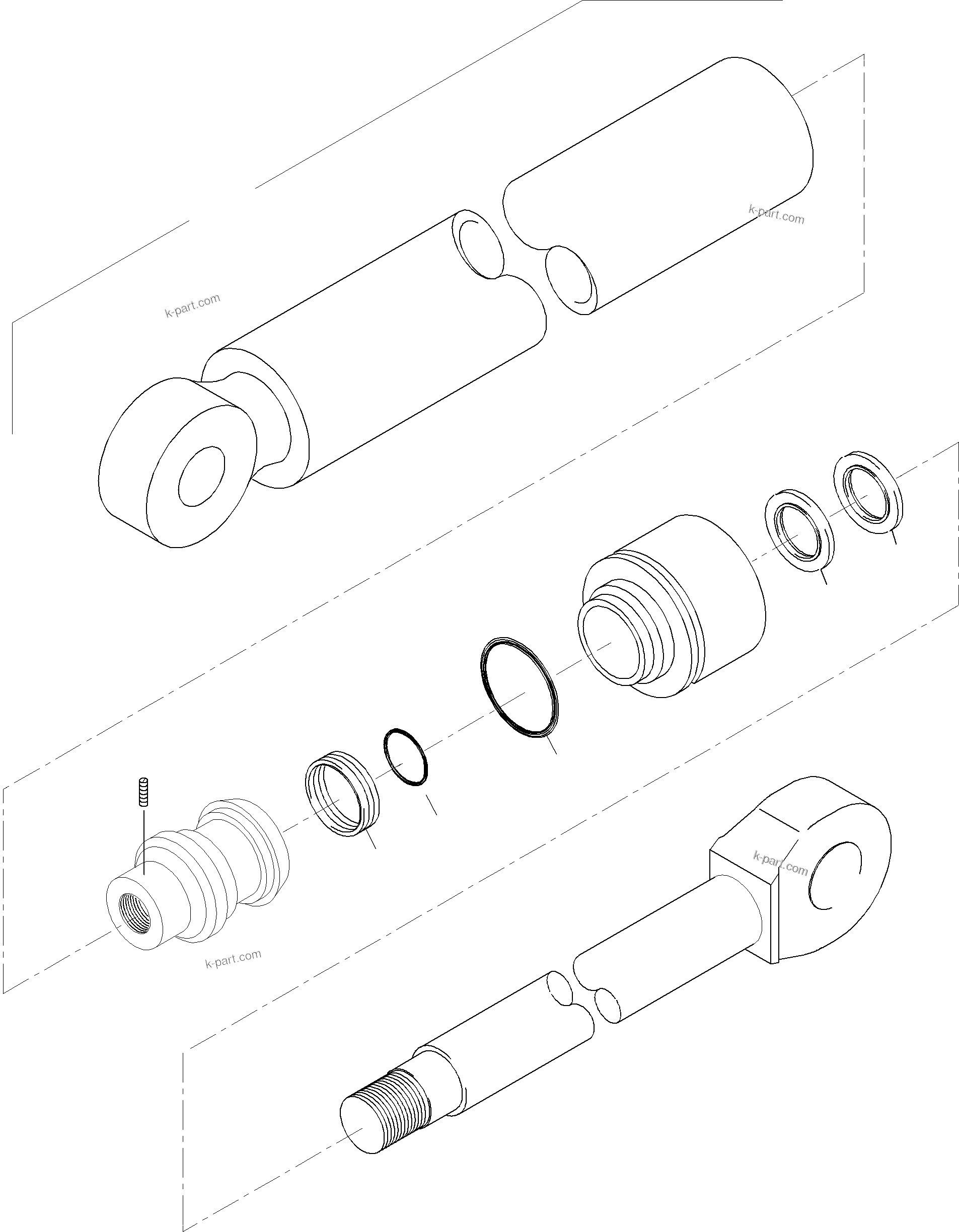 k-part.com

k-part.com

k-part.com

k-part.com