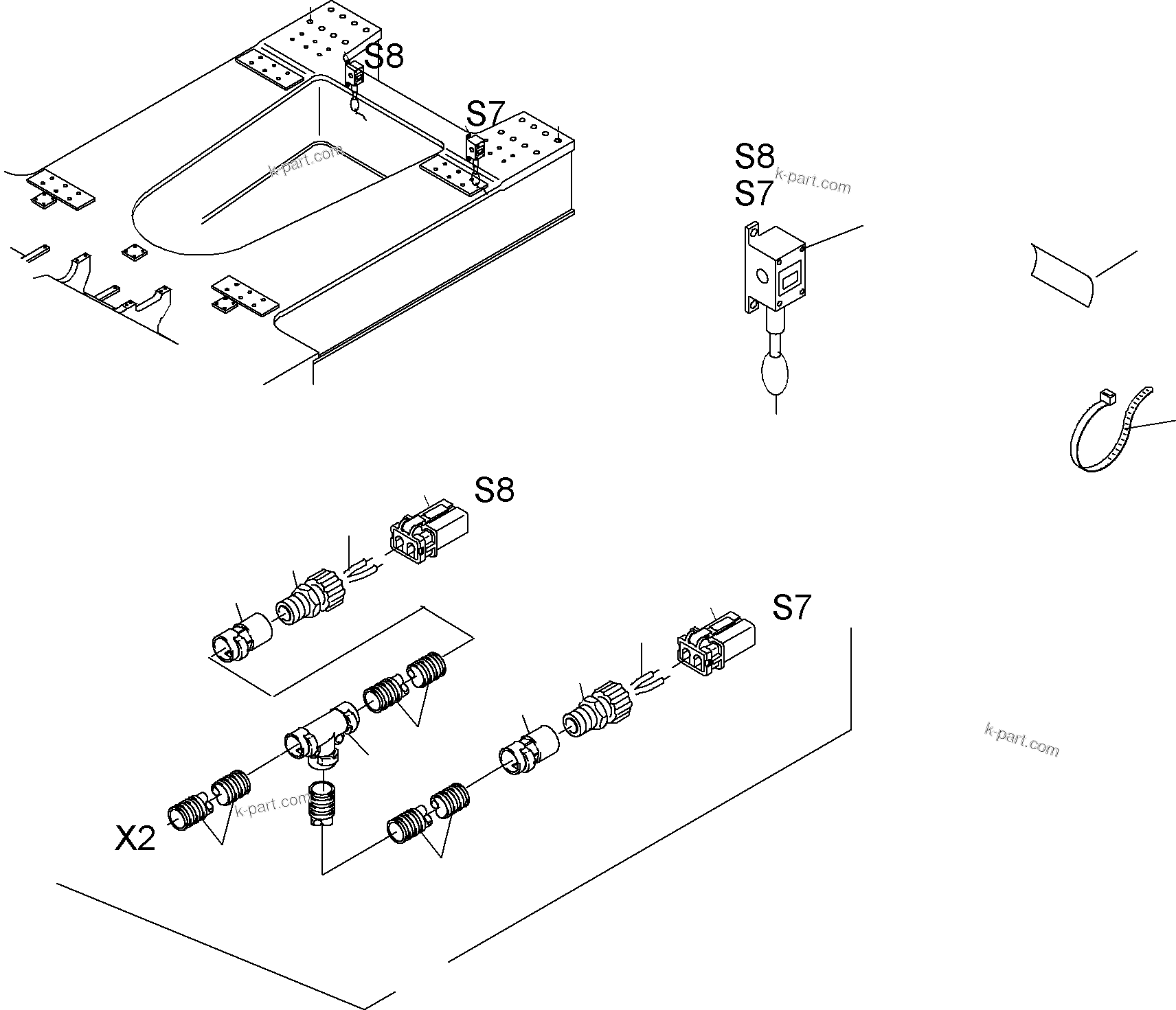 S8

S7

k-part.com

S8
S7

k-part.com

S8

S7

k-part.com

k-part.com

X2