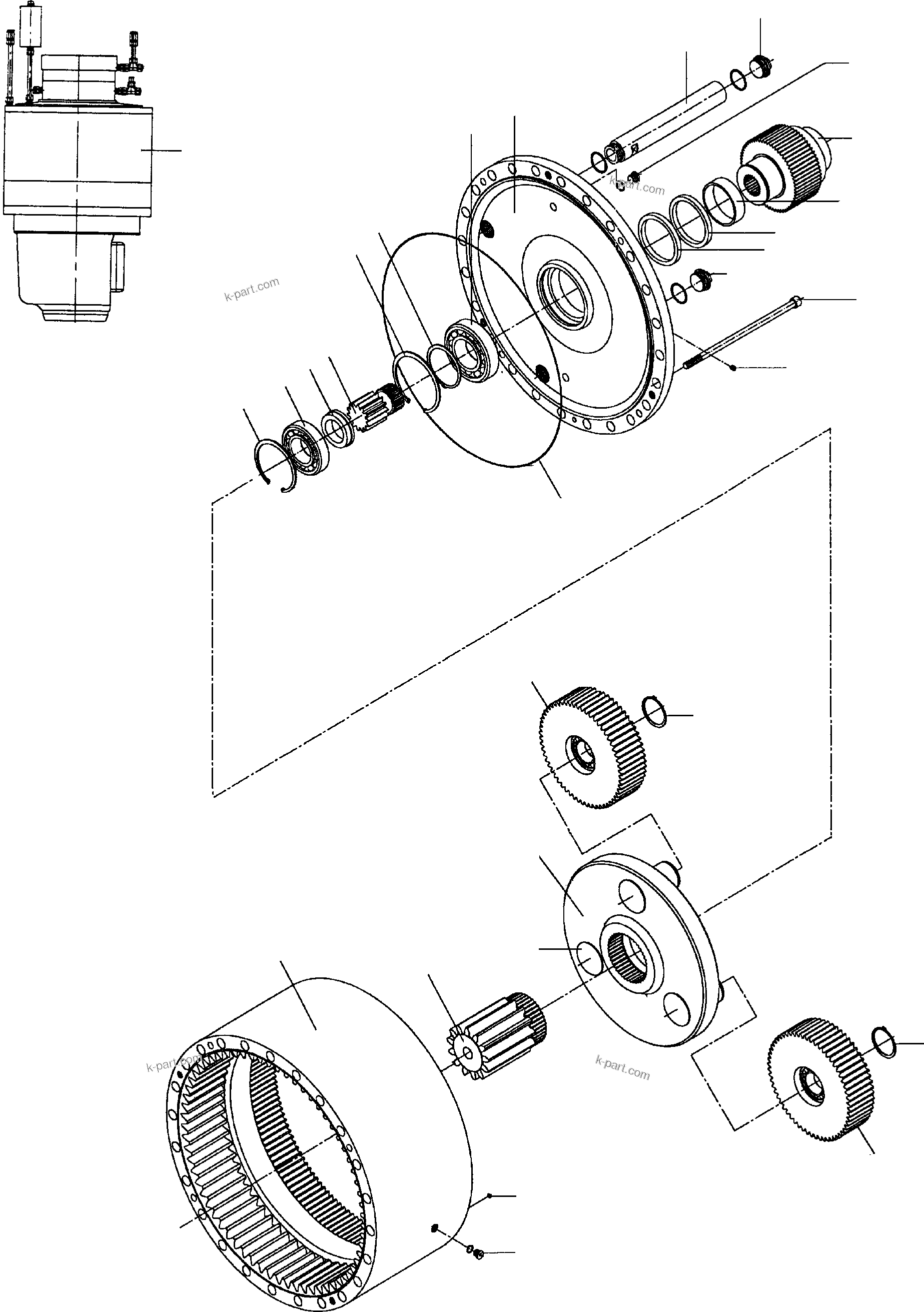 k-part.com

k-part.com

k-part.com

k-part.com