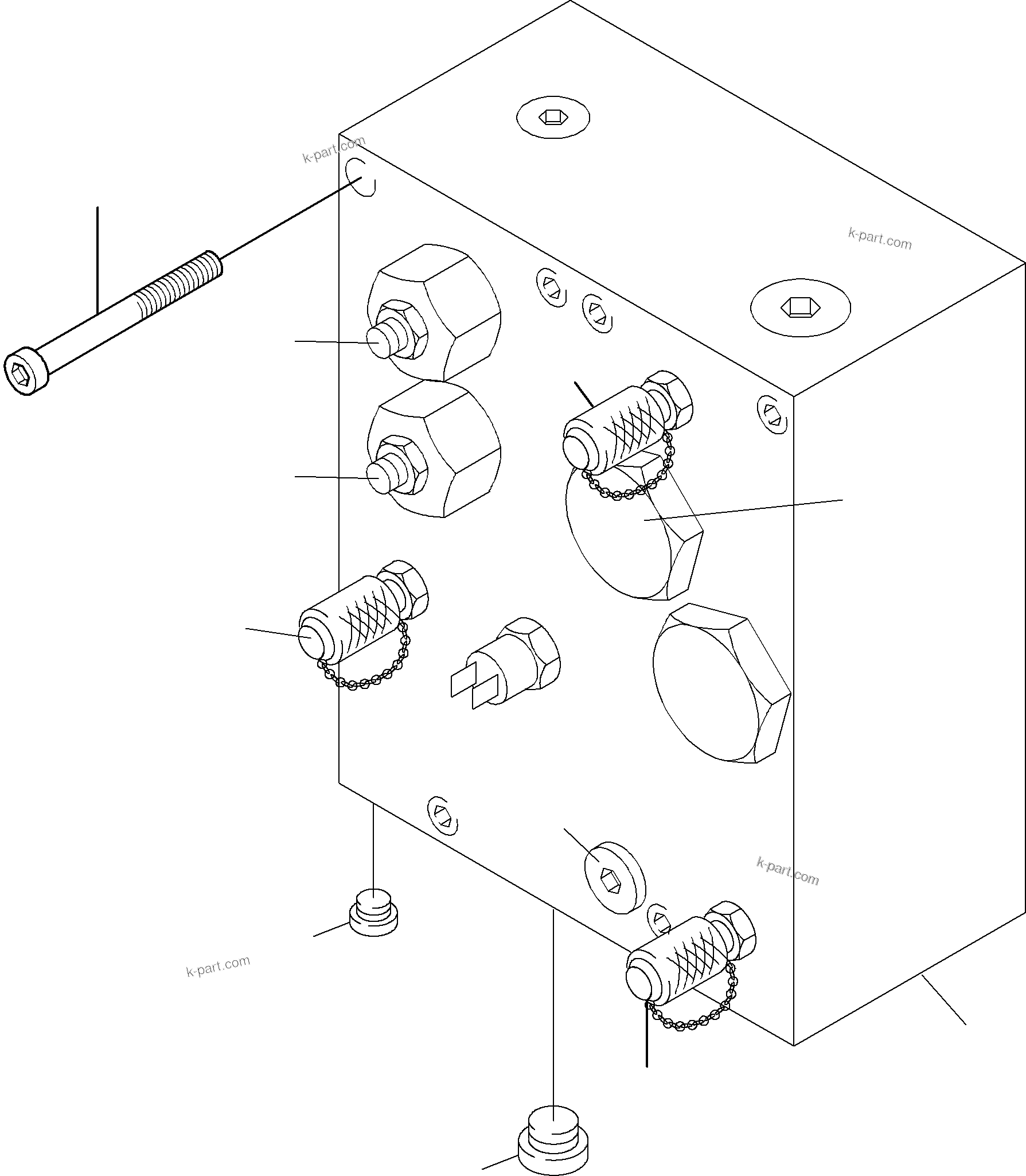 k-part.com
k-part.com
k-part.com
k-part.com