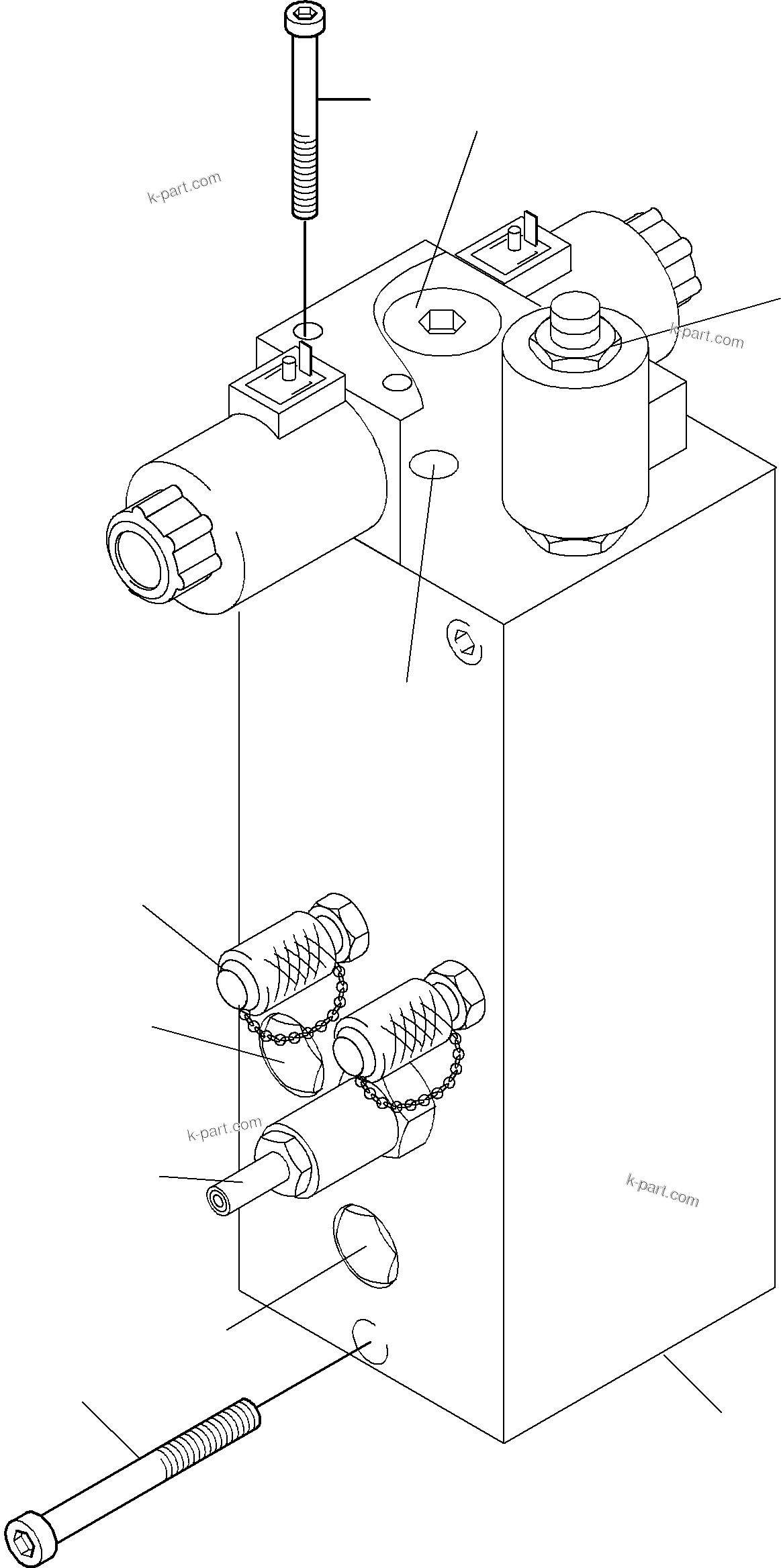 k-part.com

k-part.com

k-part.com

k-part.com