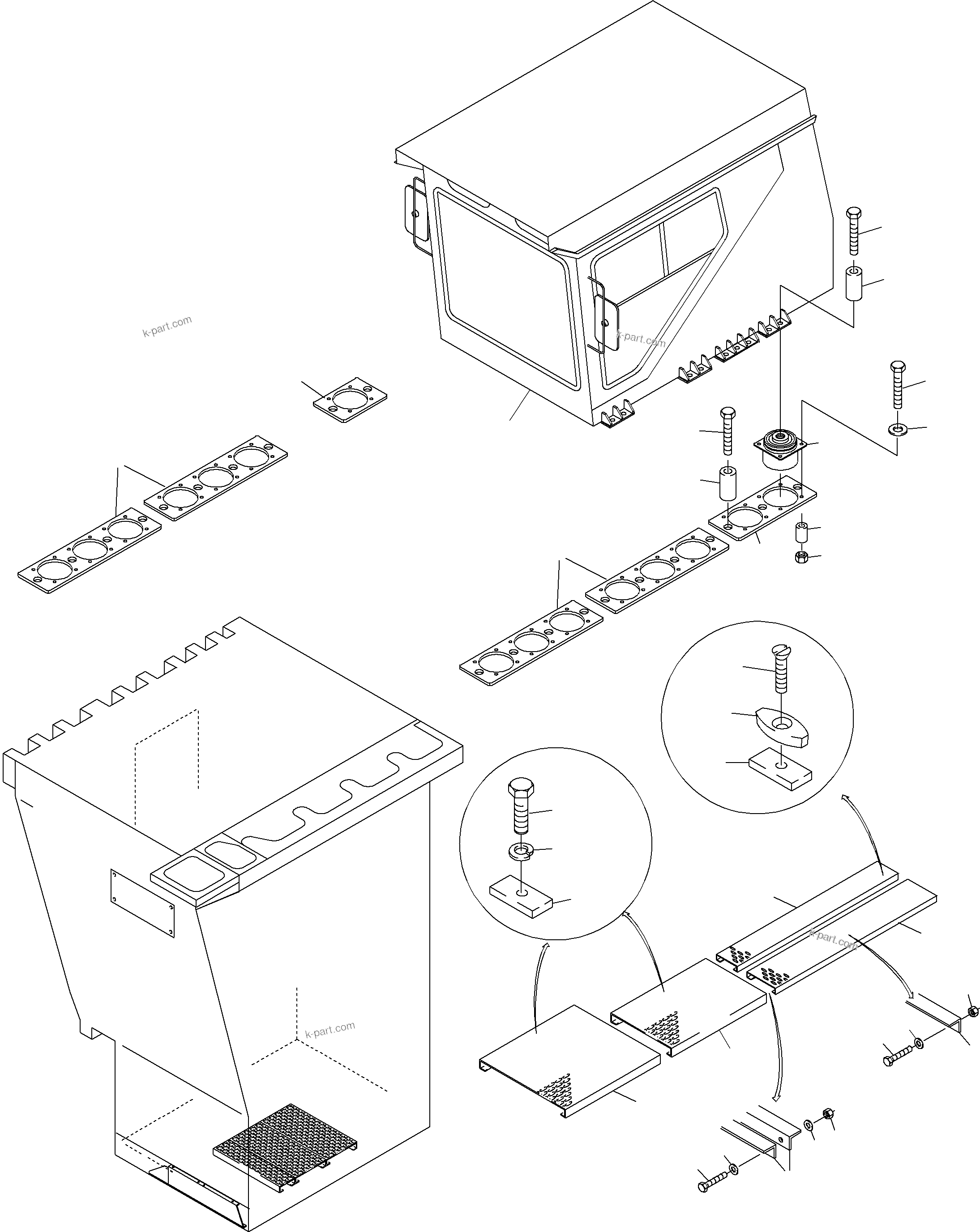 k-part.com

k-part.com

k-part.com

k-part.com