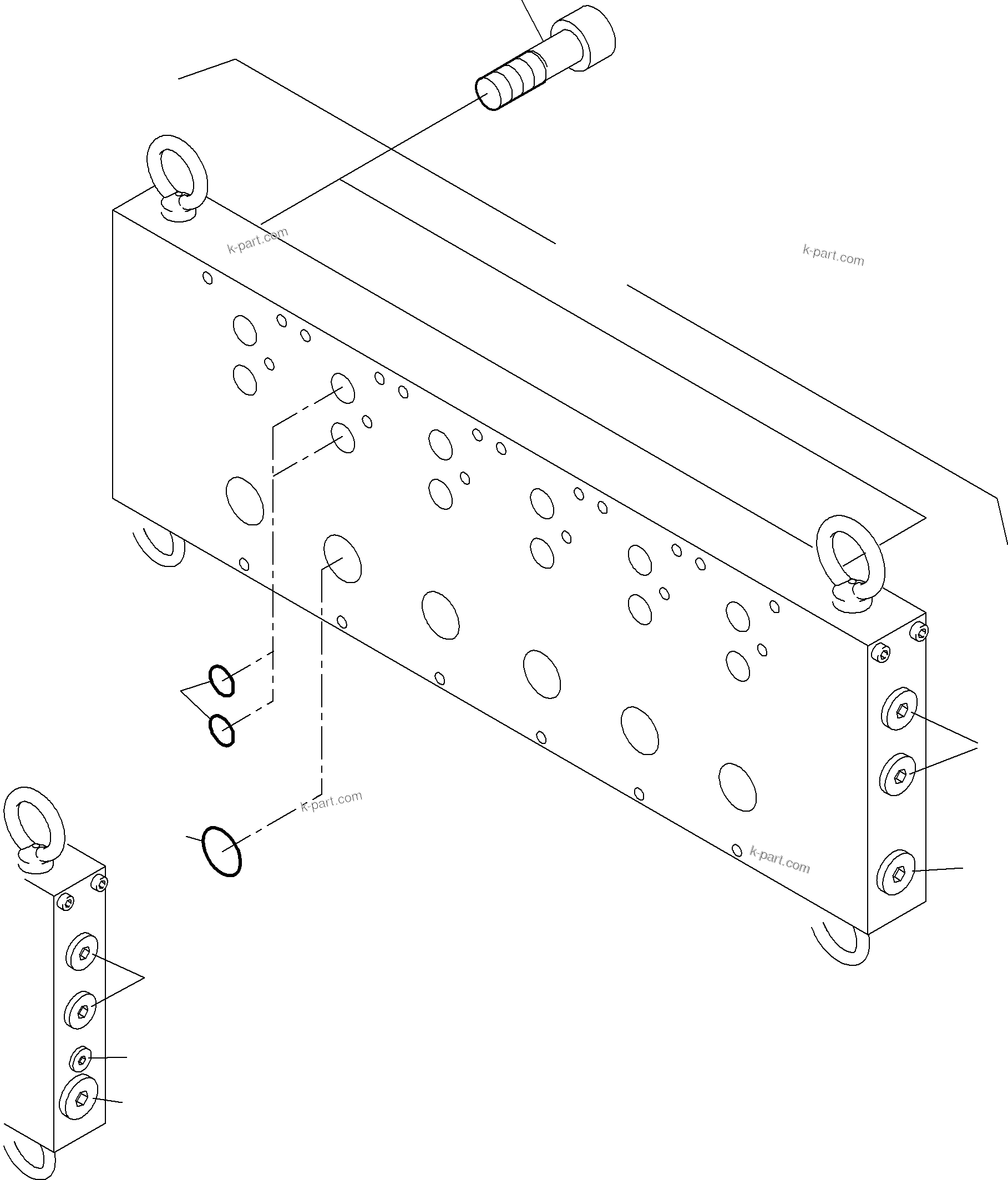 k-part.com

k-part.com

k-part.com

k-part.com