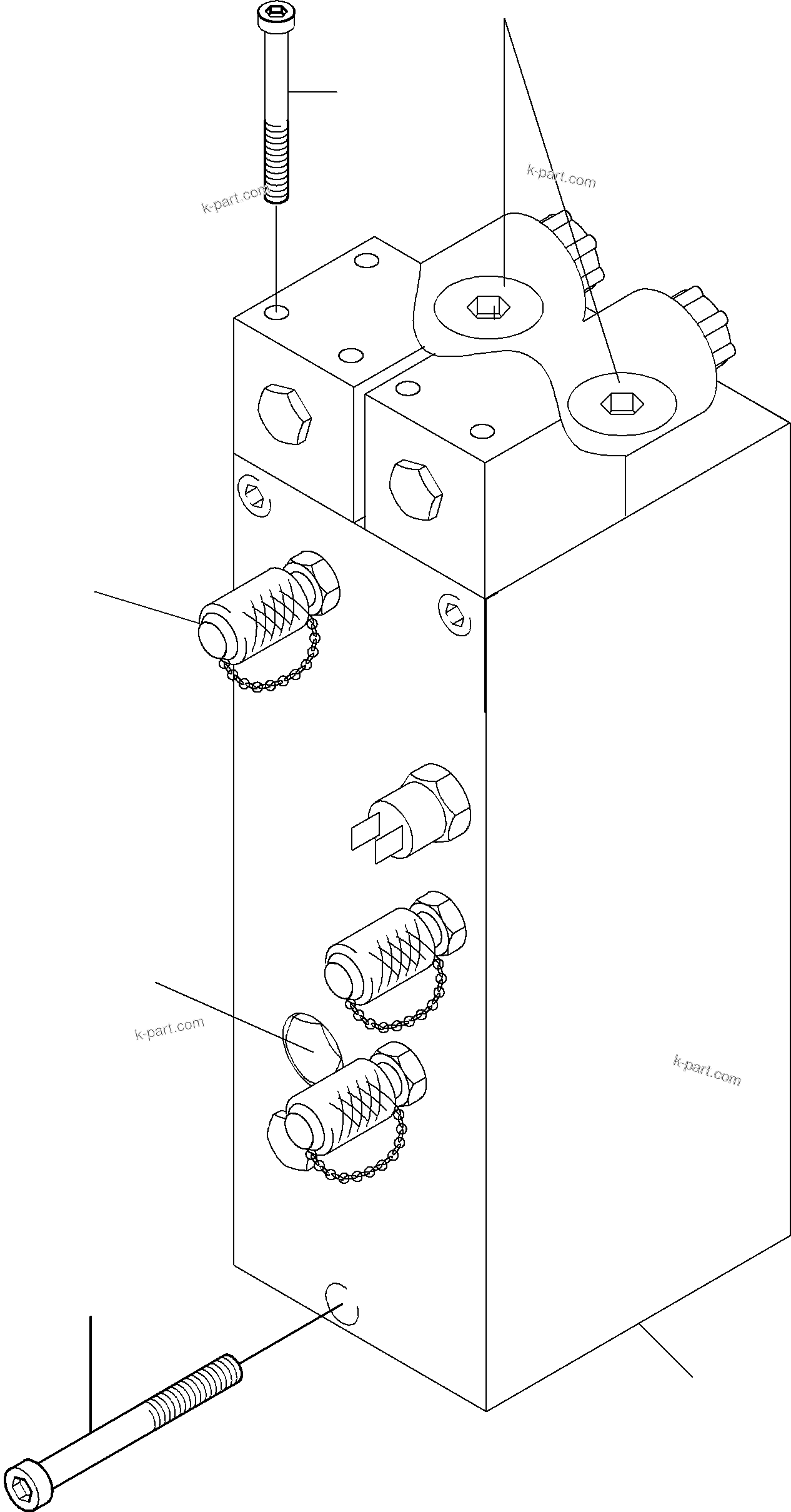 k-part.com

k-part.com

k-part.com

k-part.com