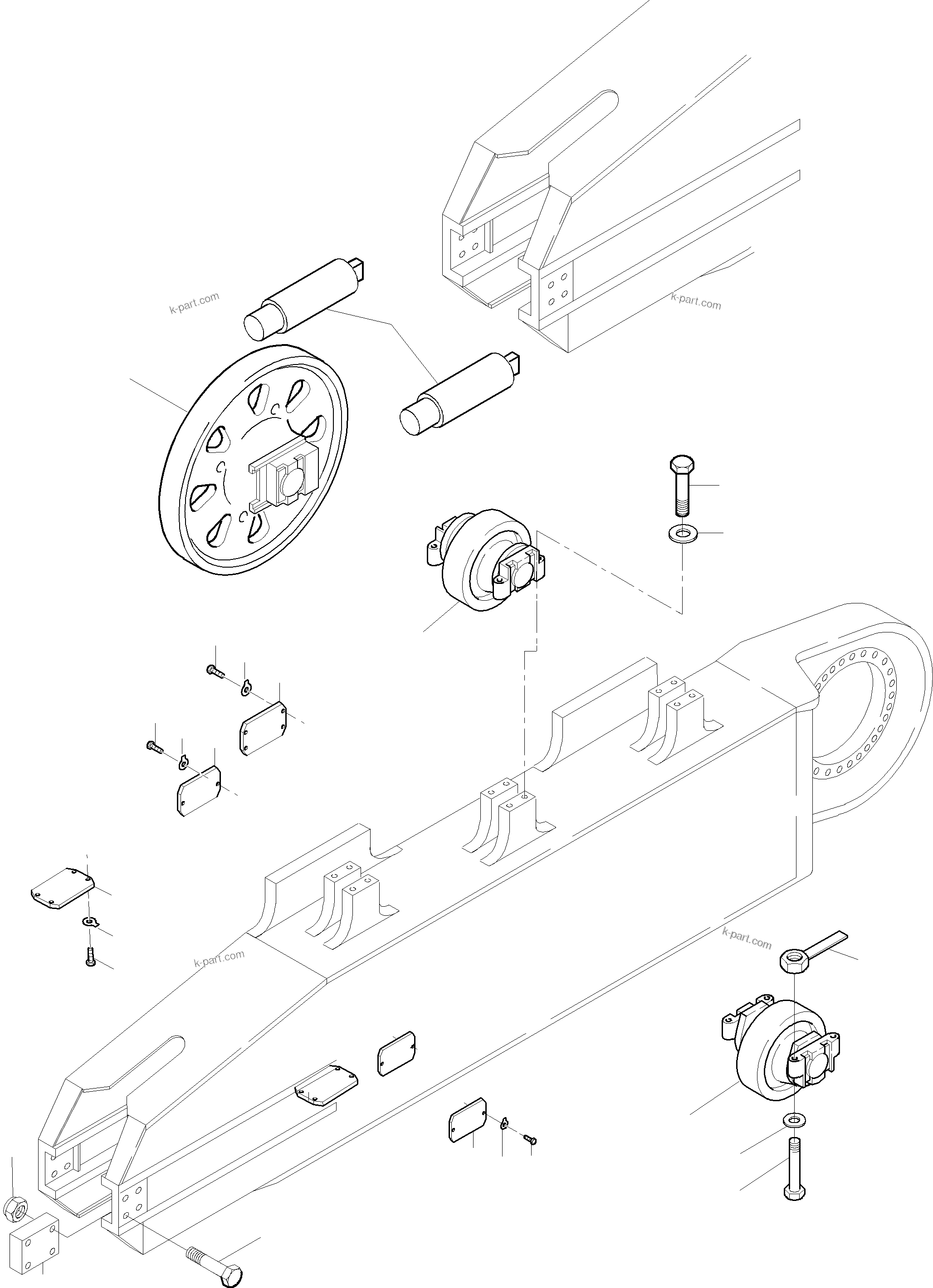 k-part.com

k-part.com

k-part.com

k-part.com