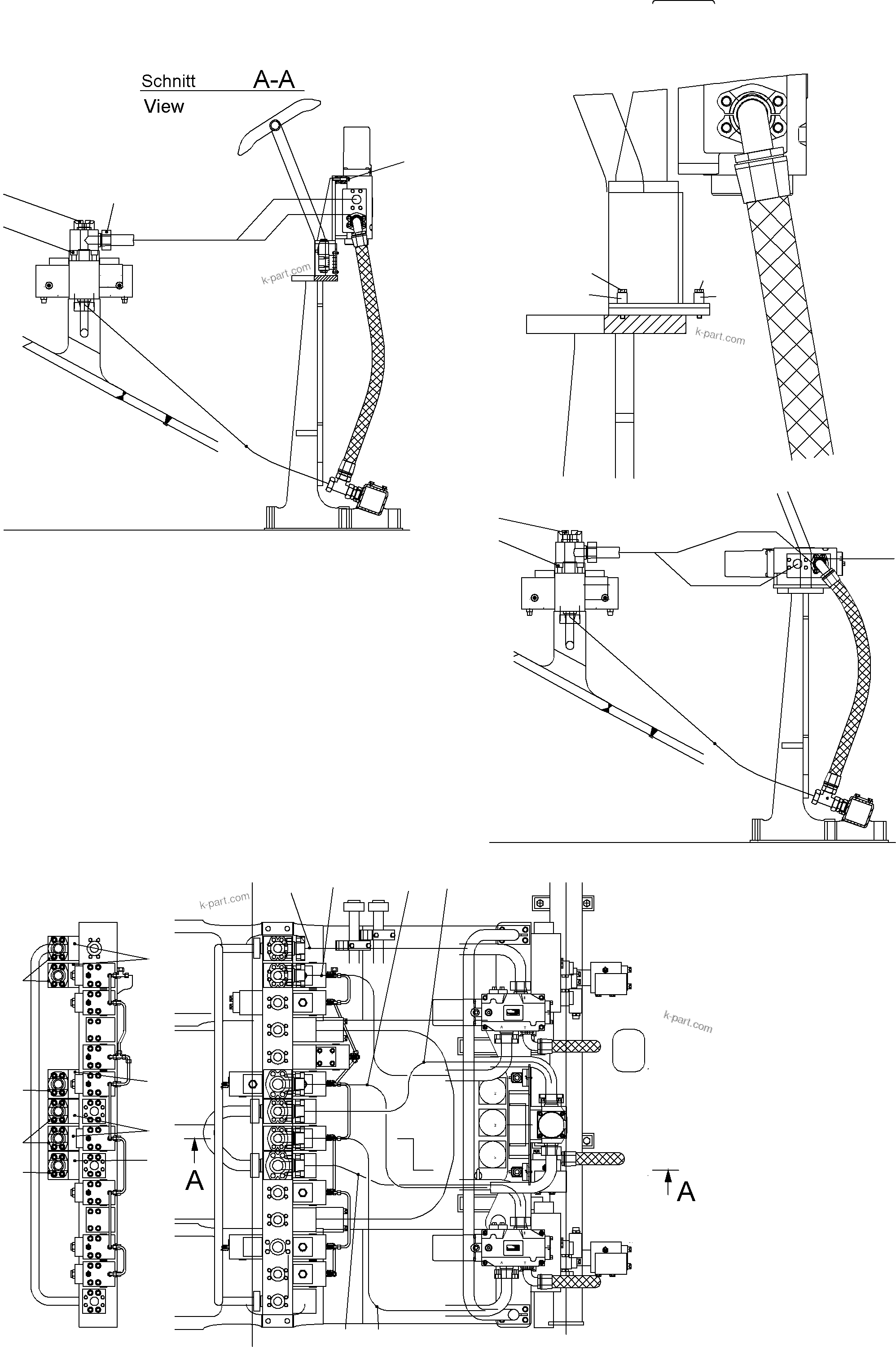 Schnitt A-A
View

k-part.com

k-part.com

k-part.com

k-part.com

A

A