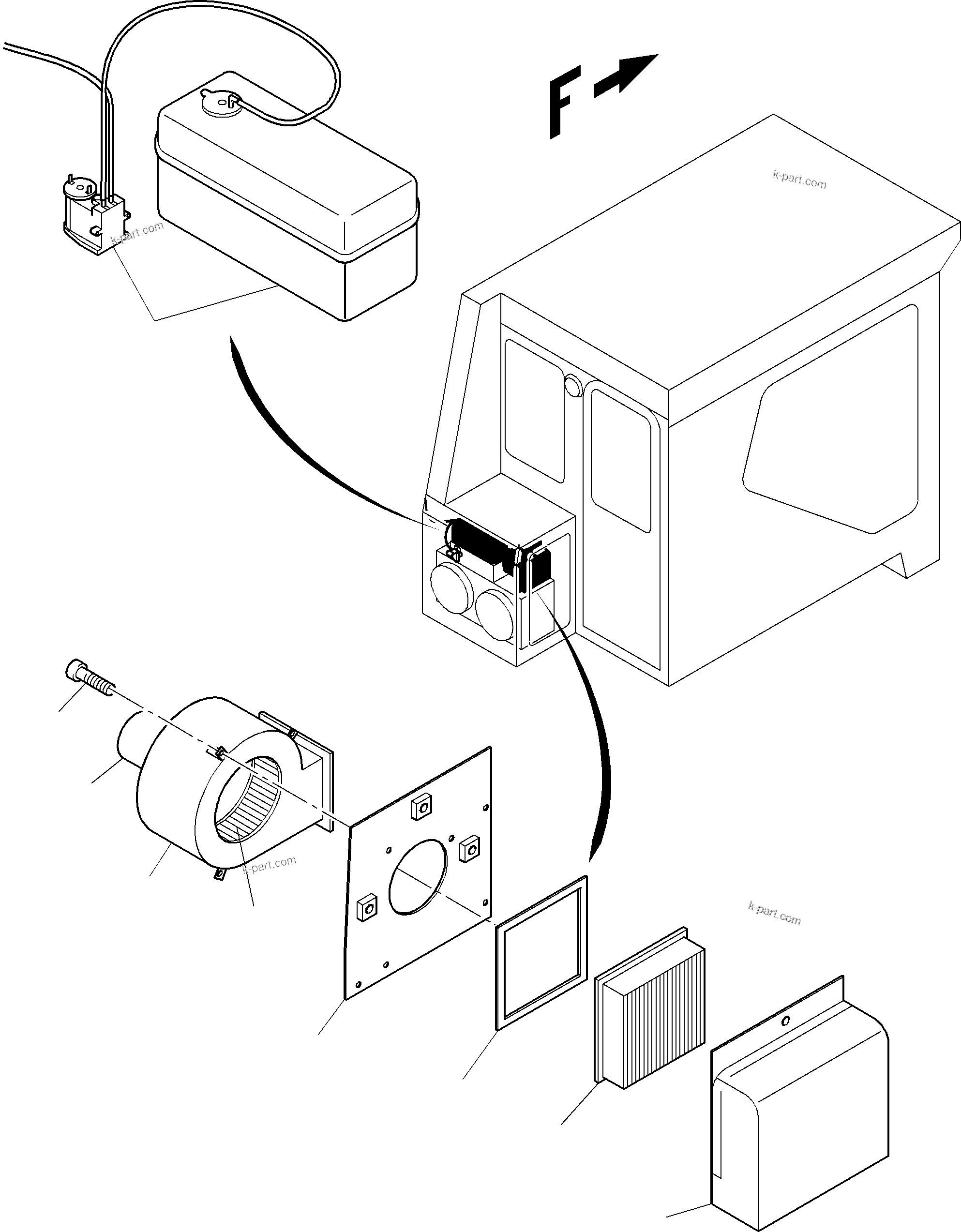 F

k-part.com

k-part.com

k-part.com

k-part.com