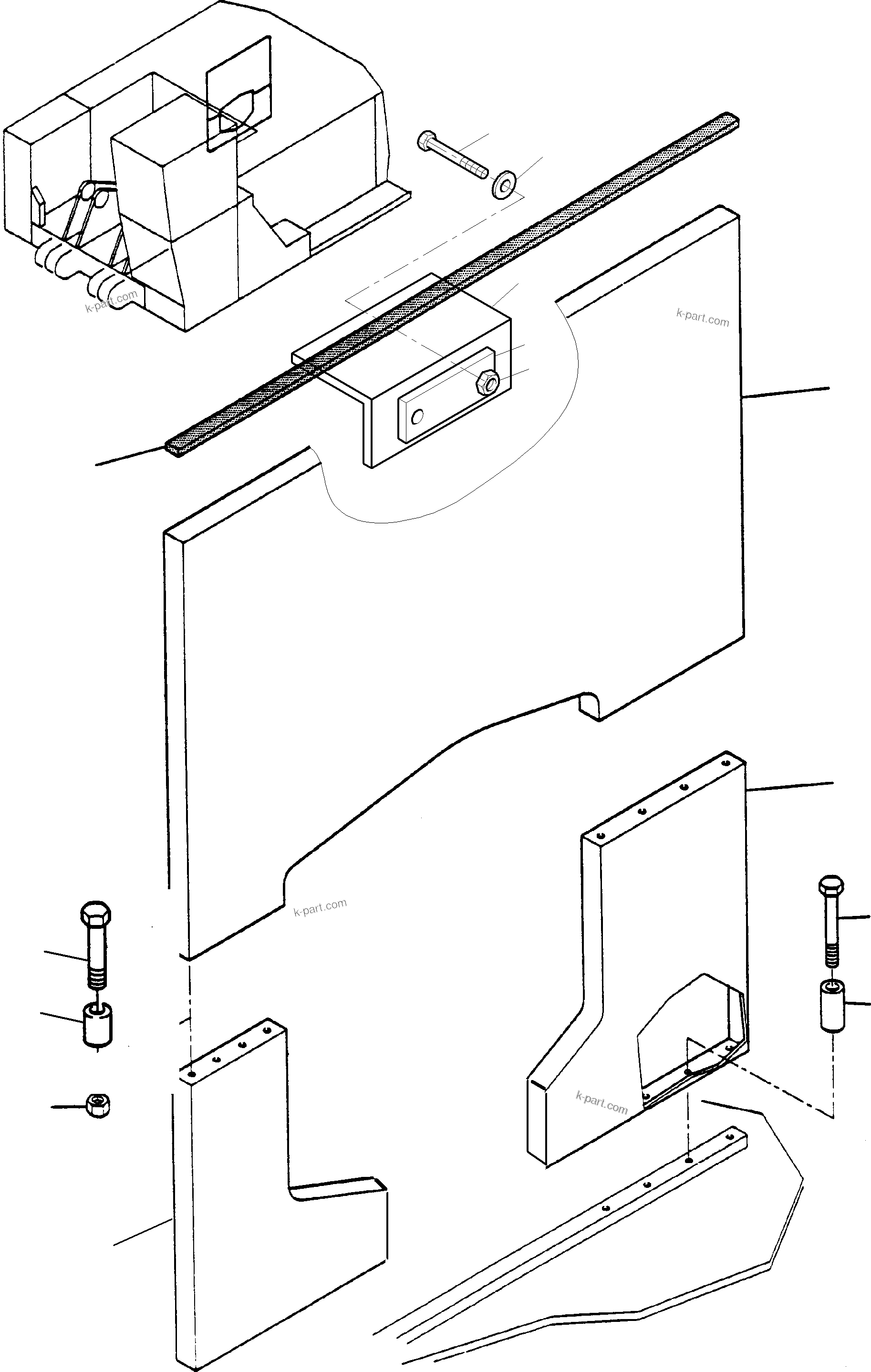 k-part.com

k-part.com

k-part.com

k-part.com