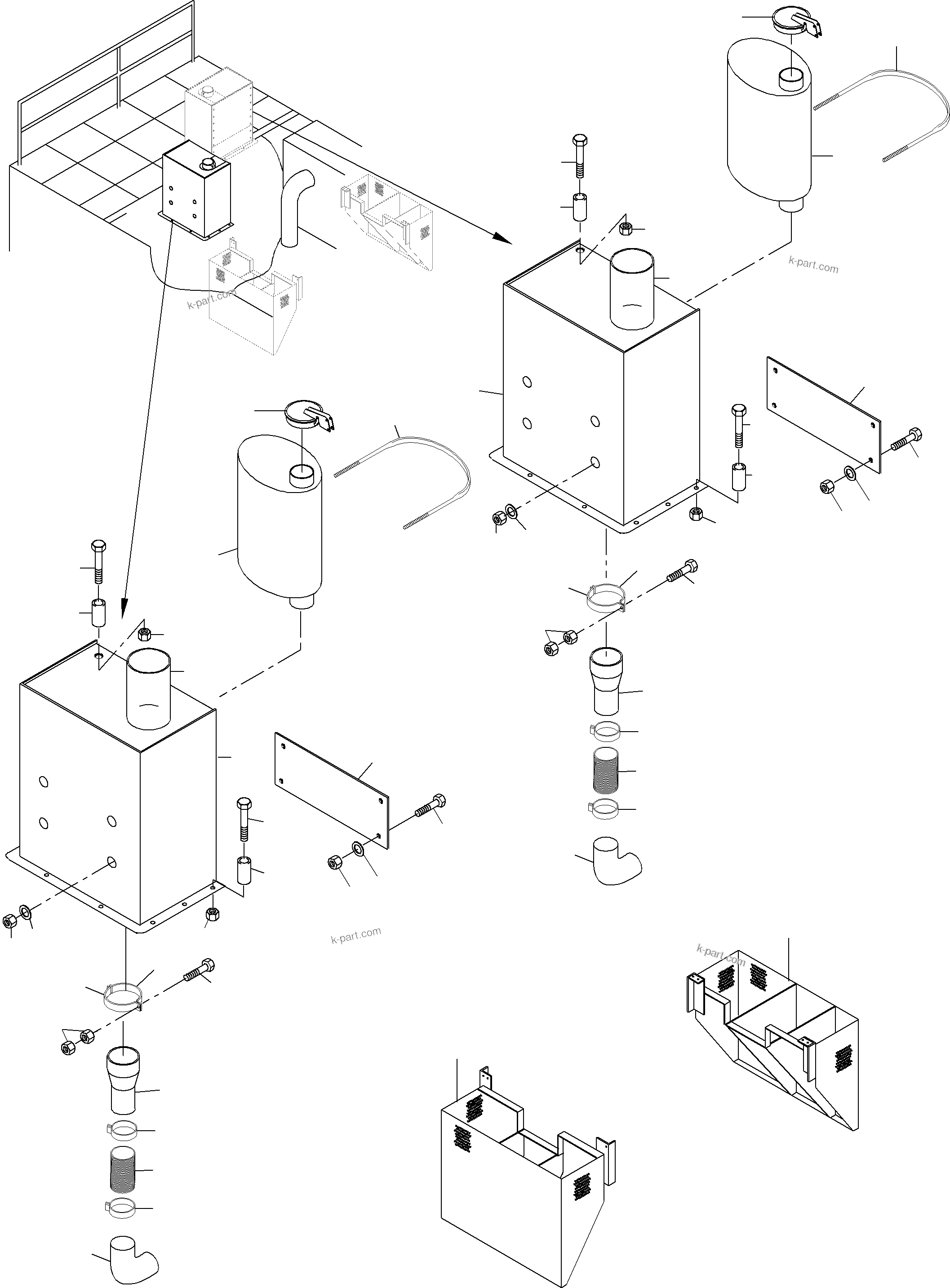 k-part.com

k-part.com

k-part.com

k-part.com