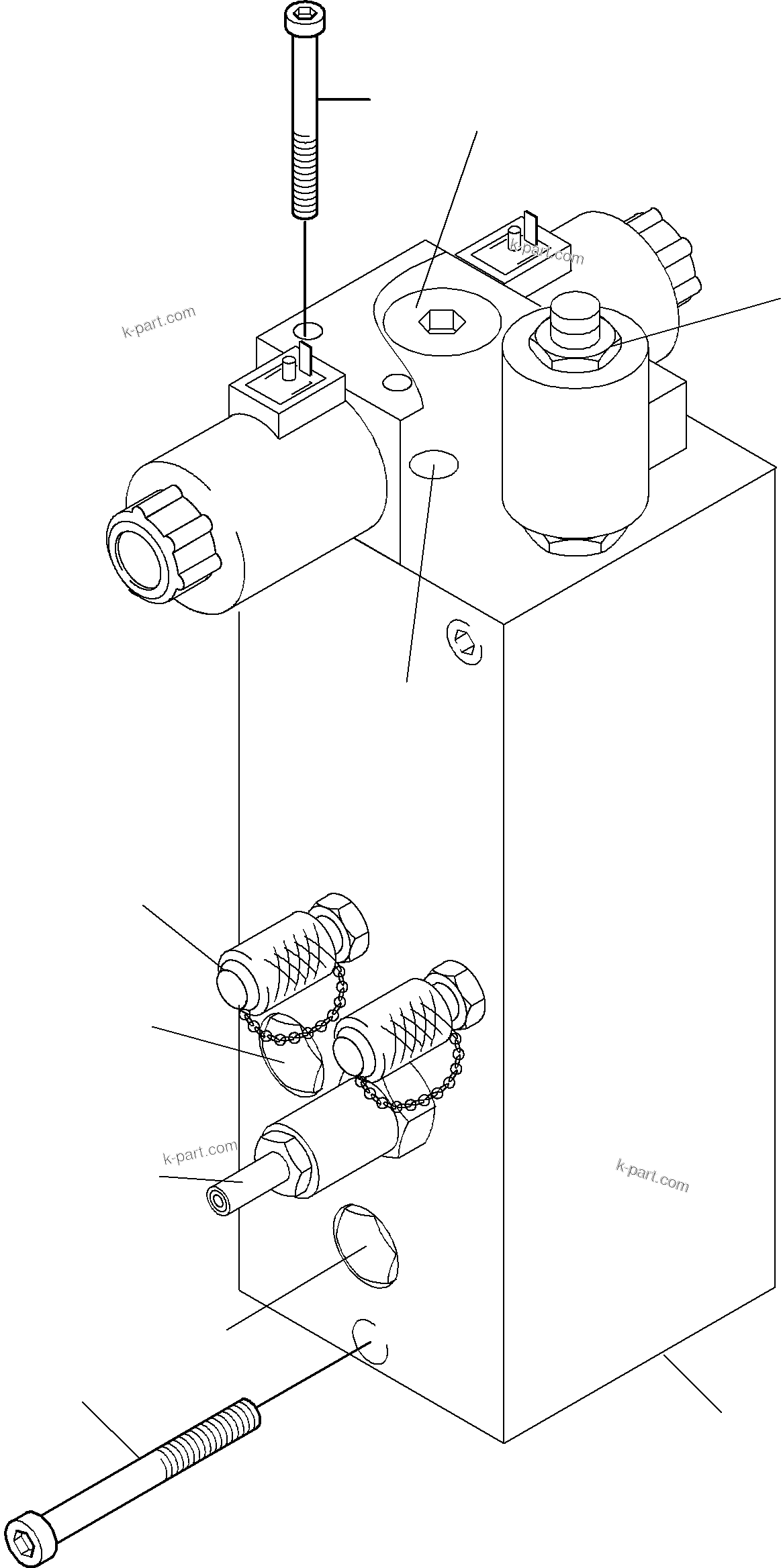 k-part.com

k-part.com

k-part.com

k-part.com