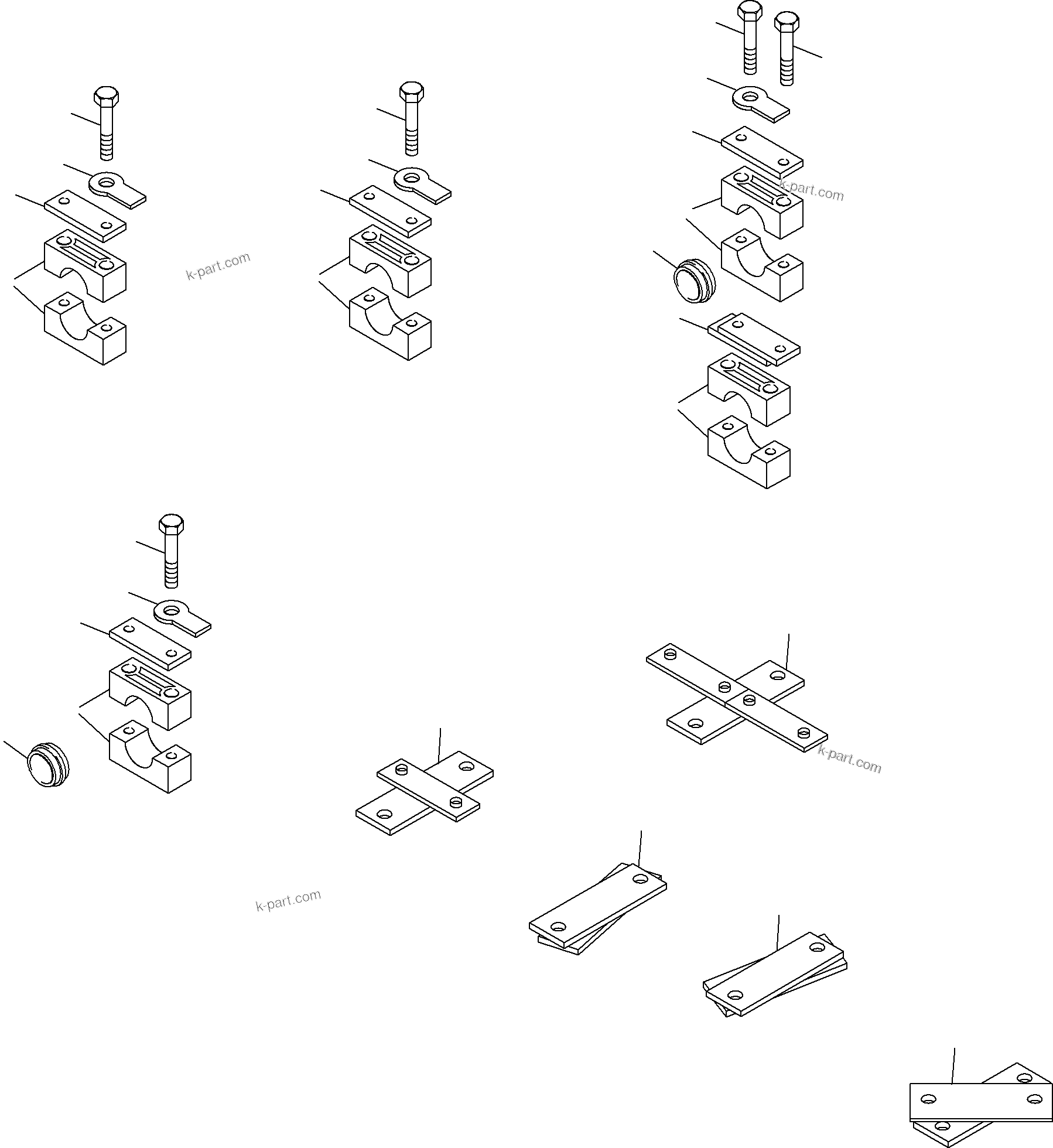 k-part.com

k-part.com

k-part.com

k-part.com