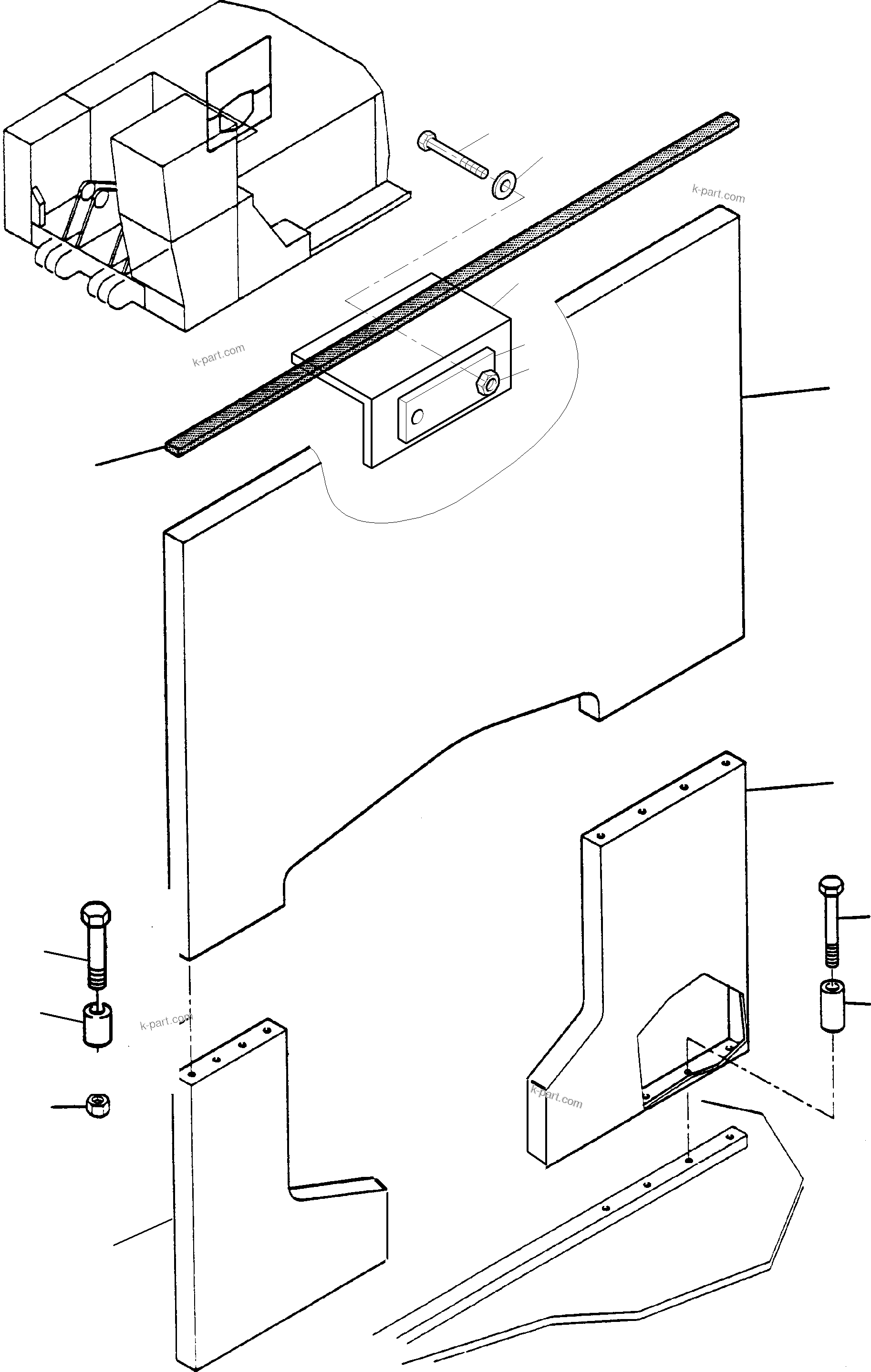 k-part.com

k-part.com

k-part.com

k-part.com