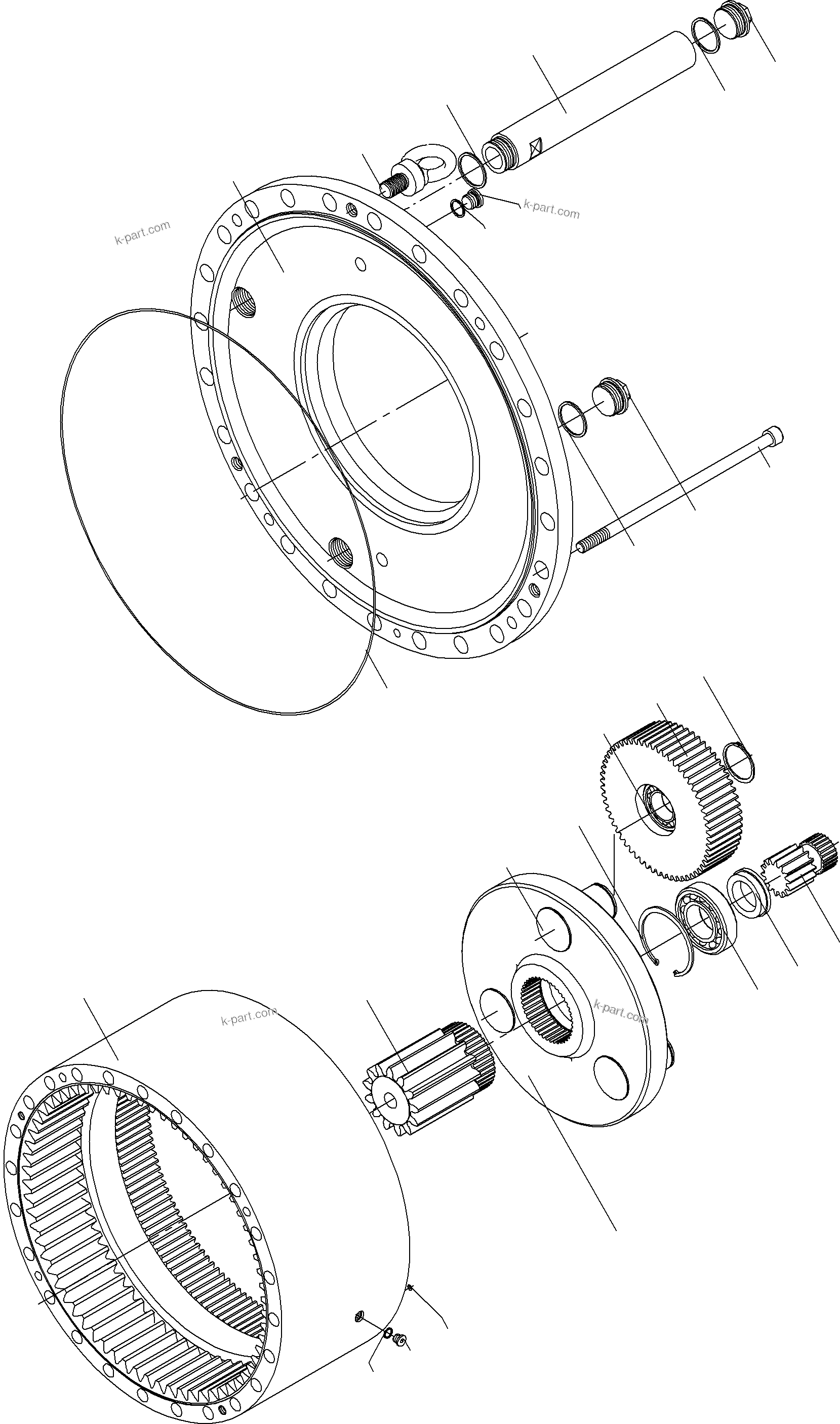 k-part.com

k-part.com

k-part.com

k-part.com