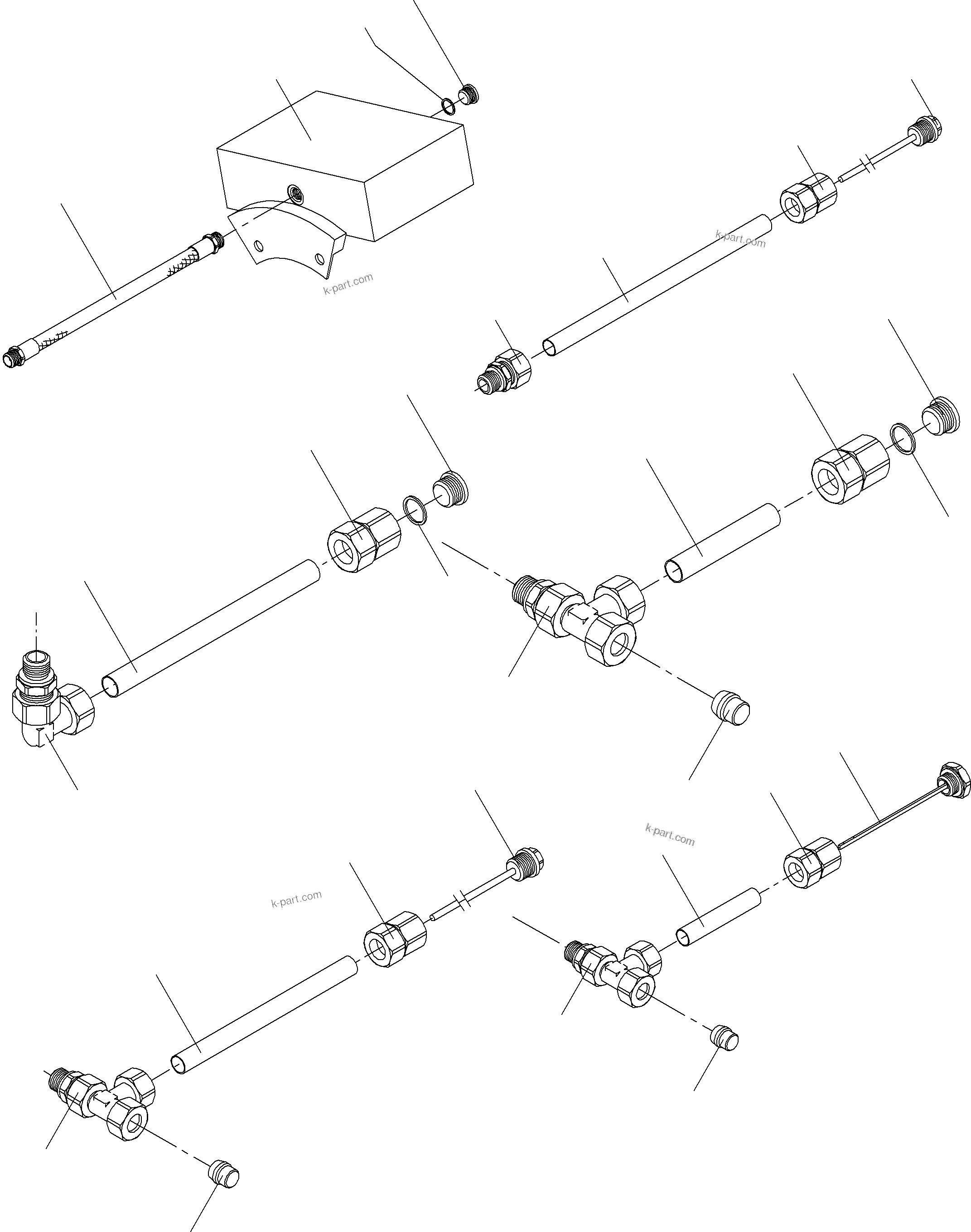 k-part.com
k-part.com
k-part.com
k-part.com