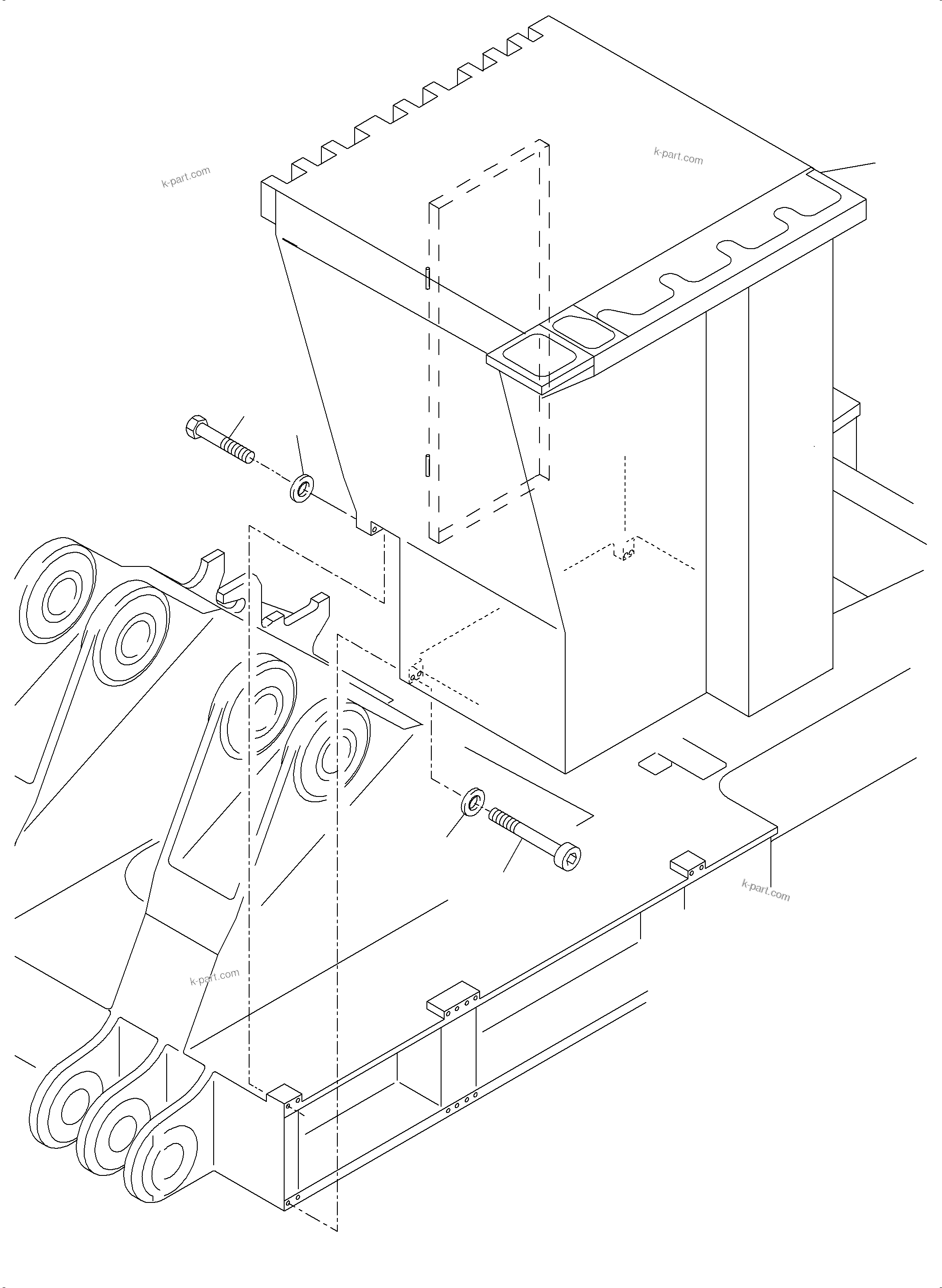 k-part.com
k-part.com
k-part.com
k-part.com