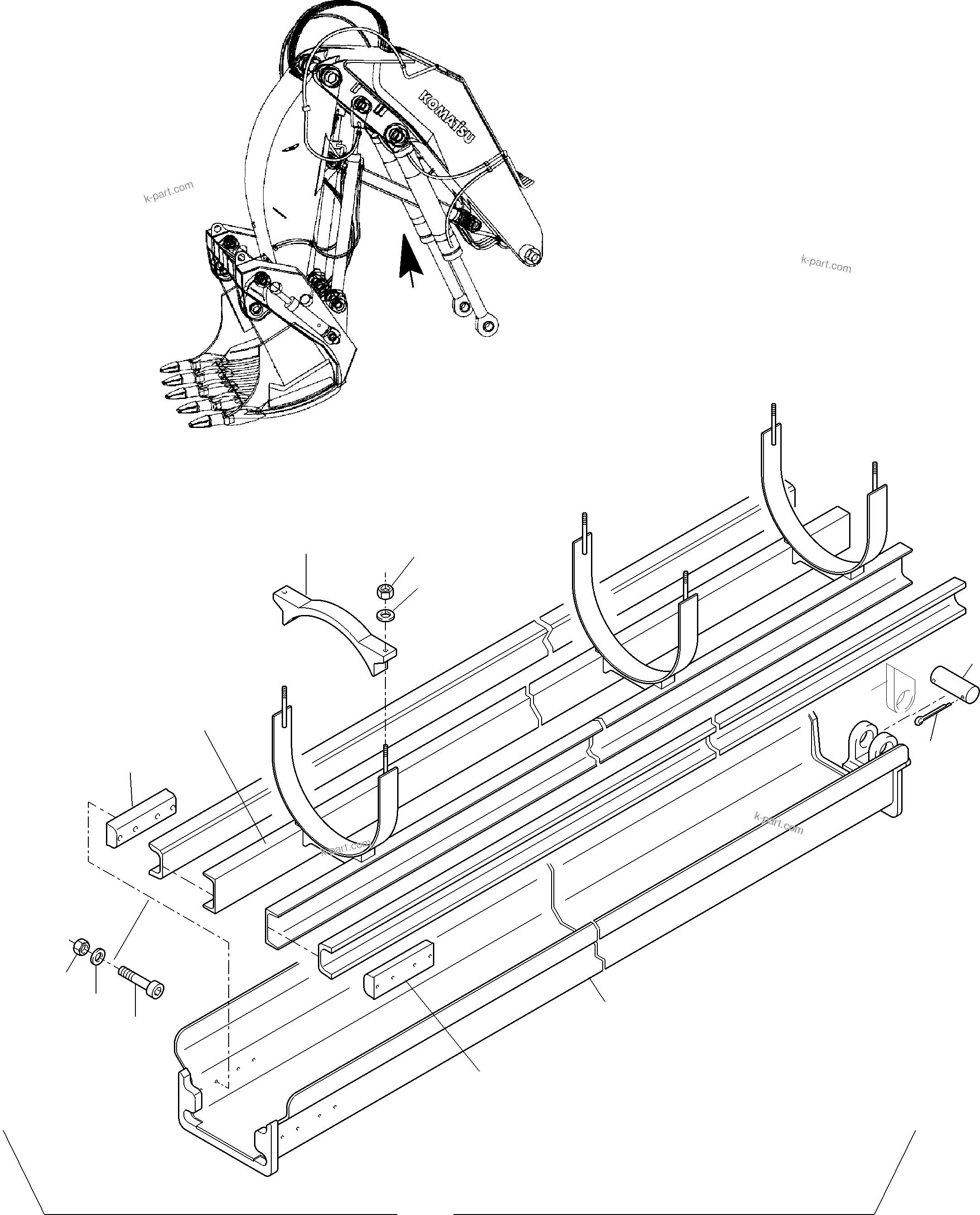 KOMATSU

k-part.com

k-part.com

k-part.com

k-part.com