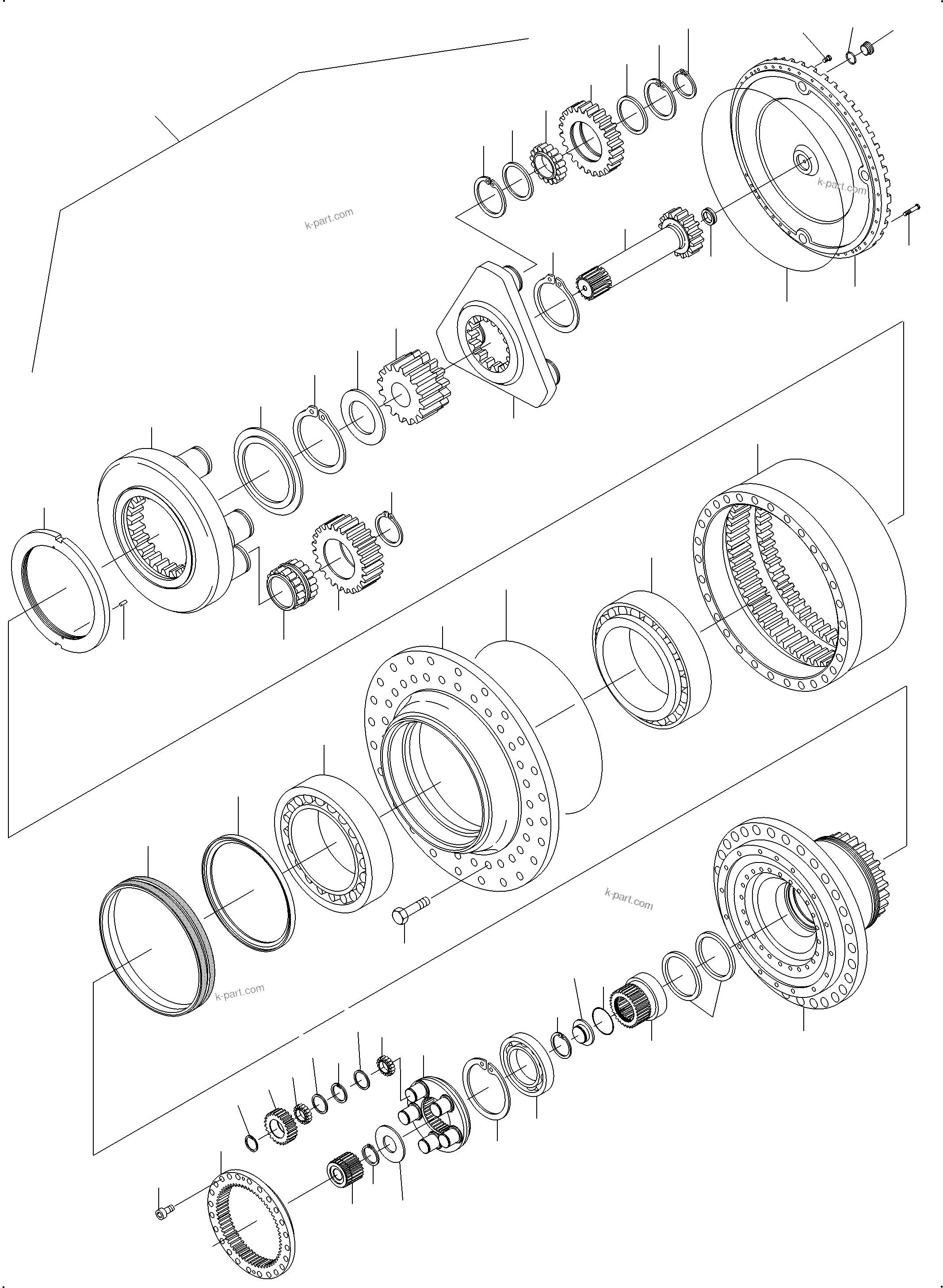 k-part.com

k-part.com

k-part.com

k-part.com