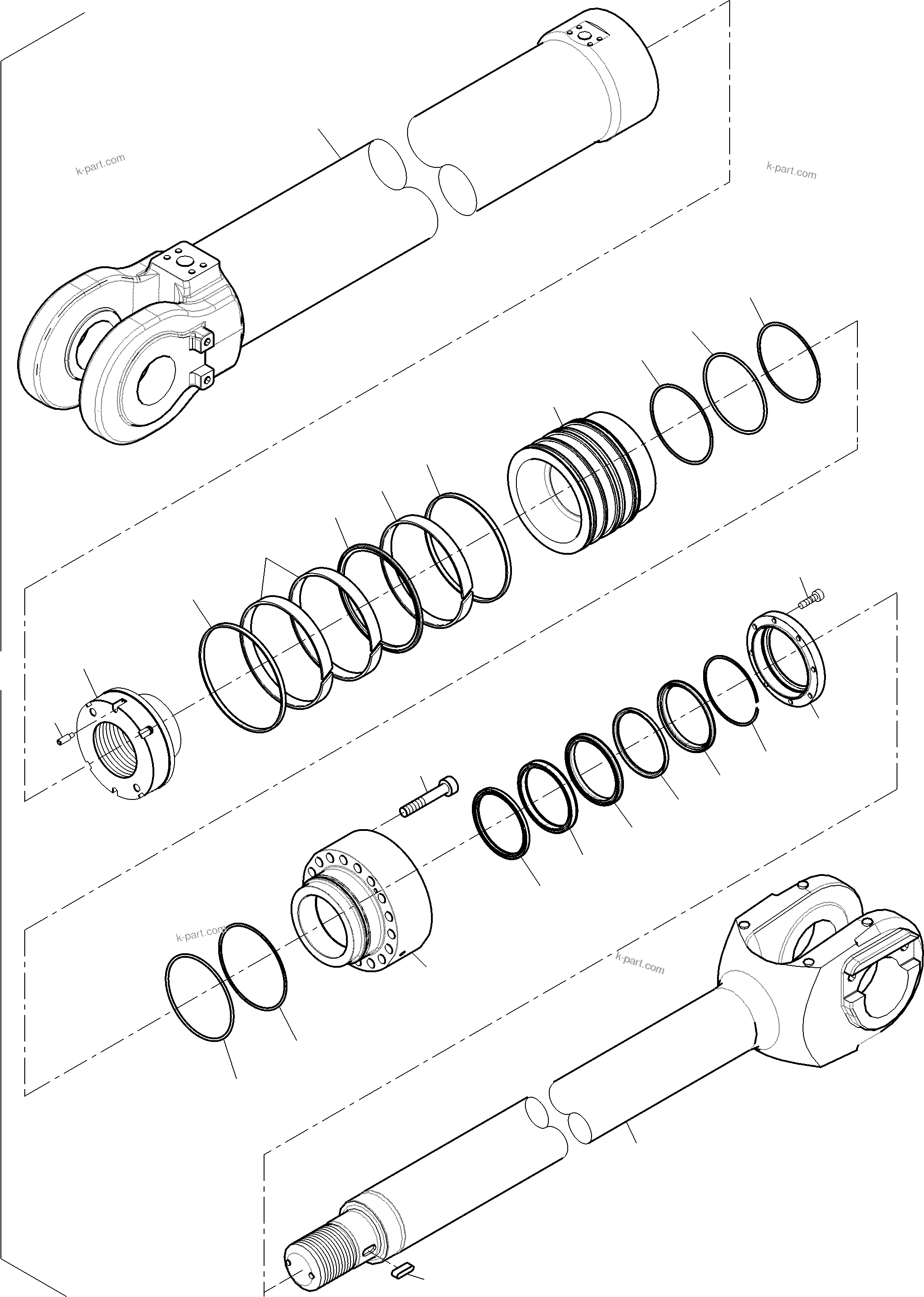 k-part.com

k-part.com

k-part.com

k-part.com