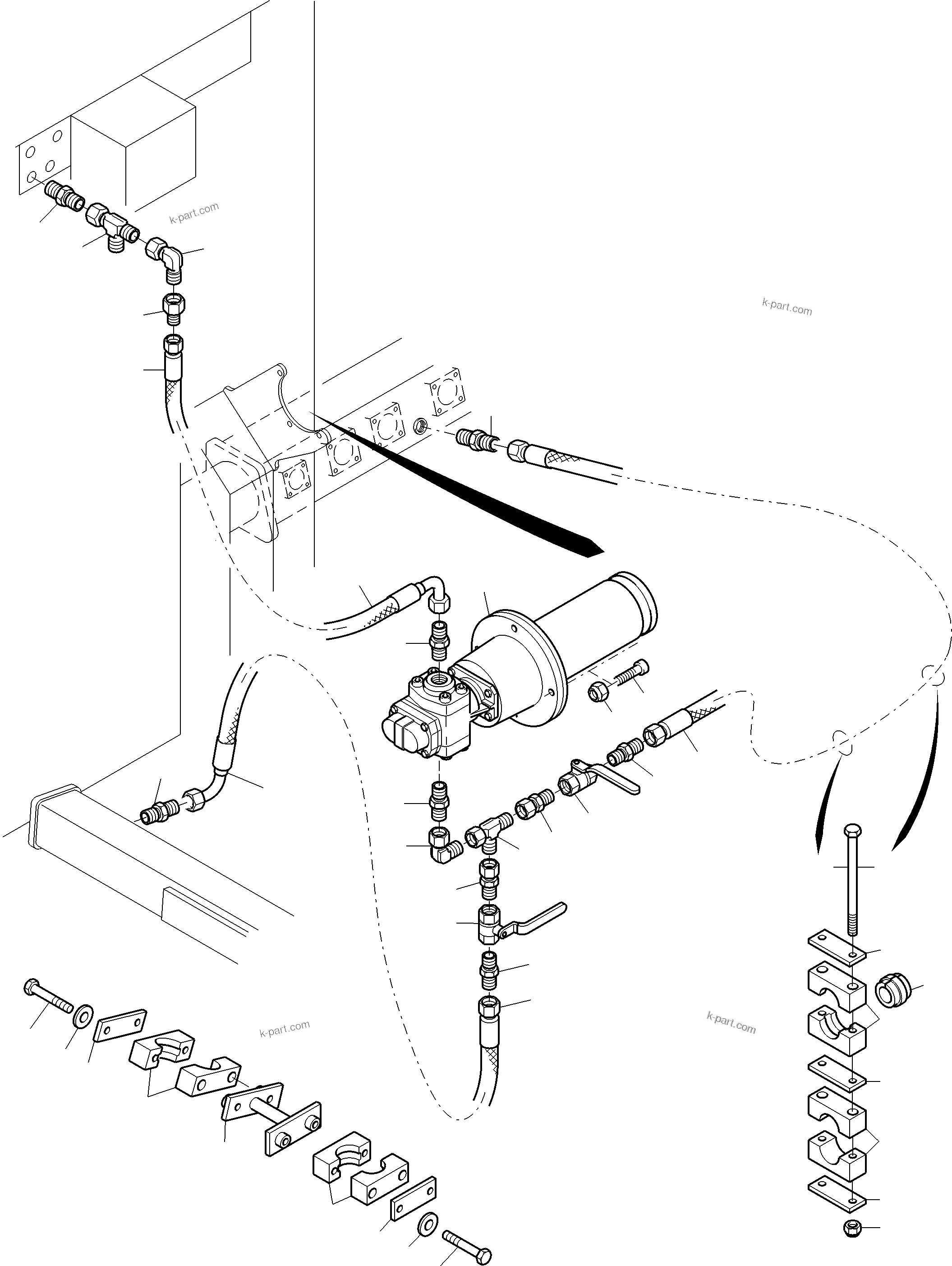 k-part.com

k-part.com

k-part.com

k-part.com