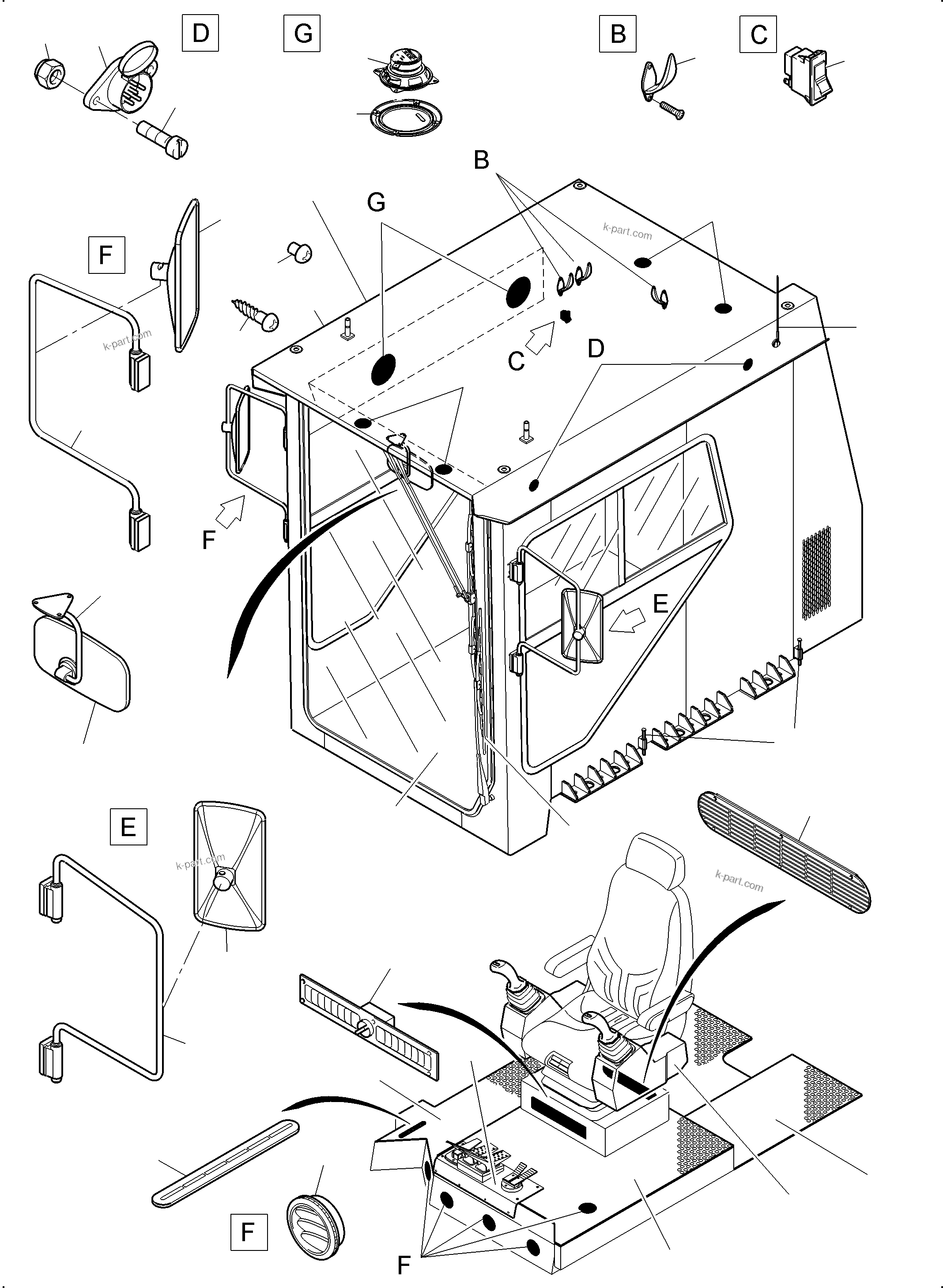 D
G
B
C
B
G
k-part.com
F
k-part.com
C
D
F
E
E
k-part.com
k-part.com
F
F