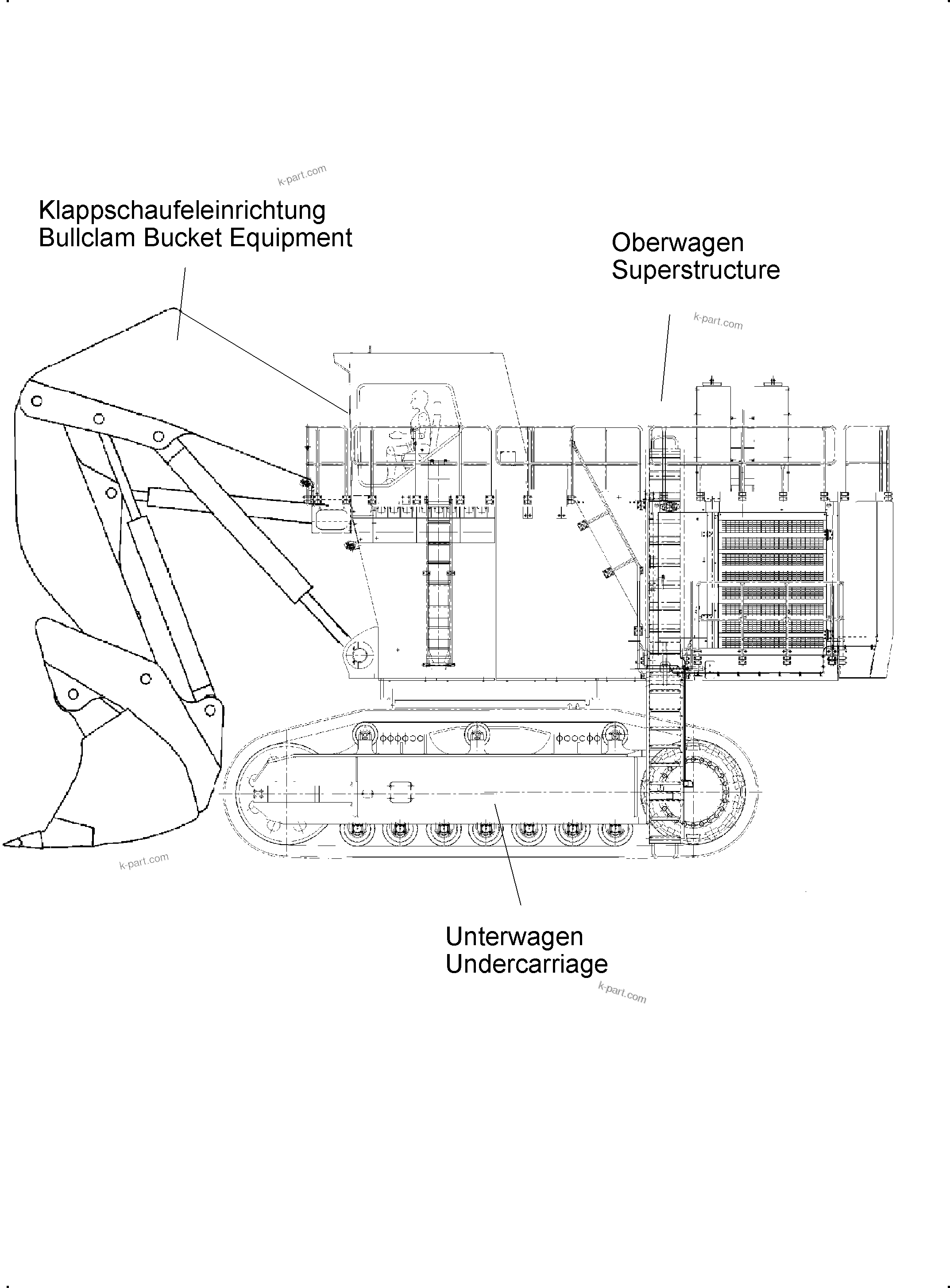 k-part.com

Klappschaufeleinrichtung
Bullclam Bucket Equipment

Oberwagen
Superstructure

k-part.com

k-part.com

Unterwagen
Undercarriage

k-part.com