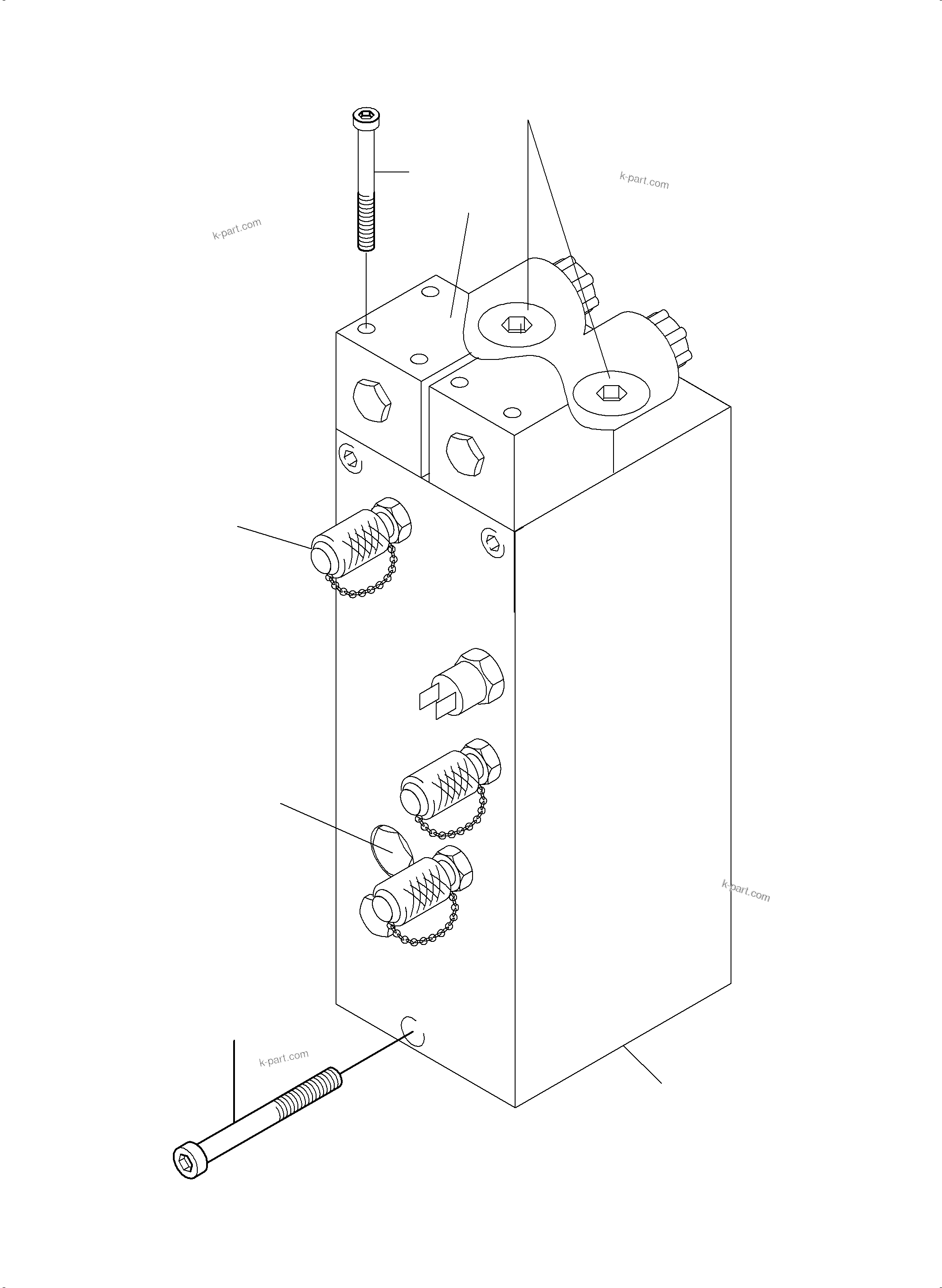 k-part.com

k-part.com

k-part.com

k-part.com