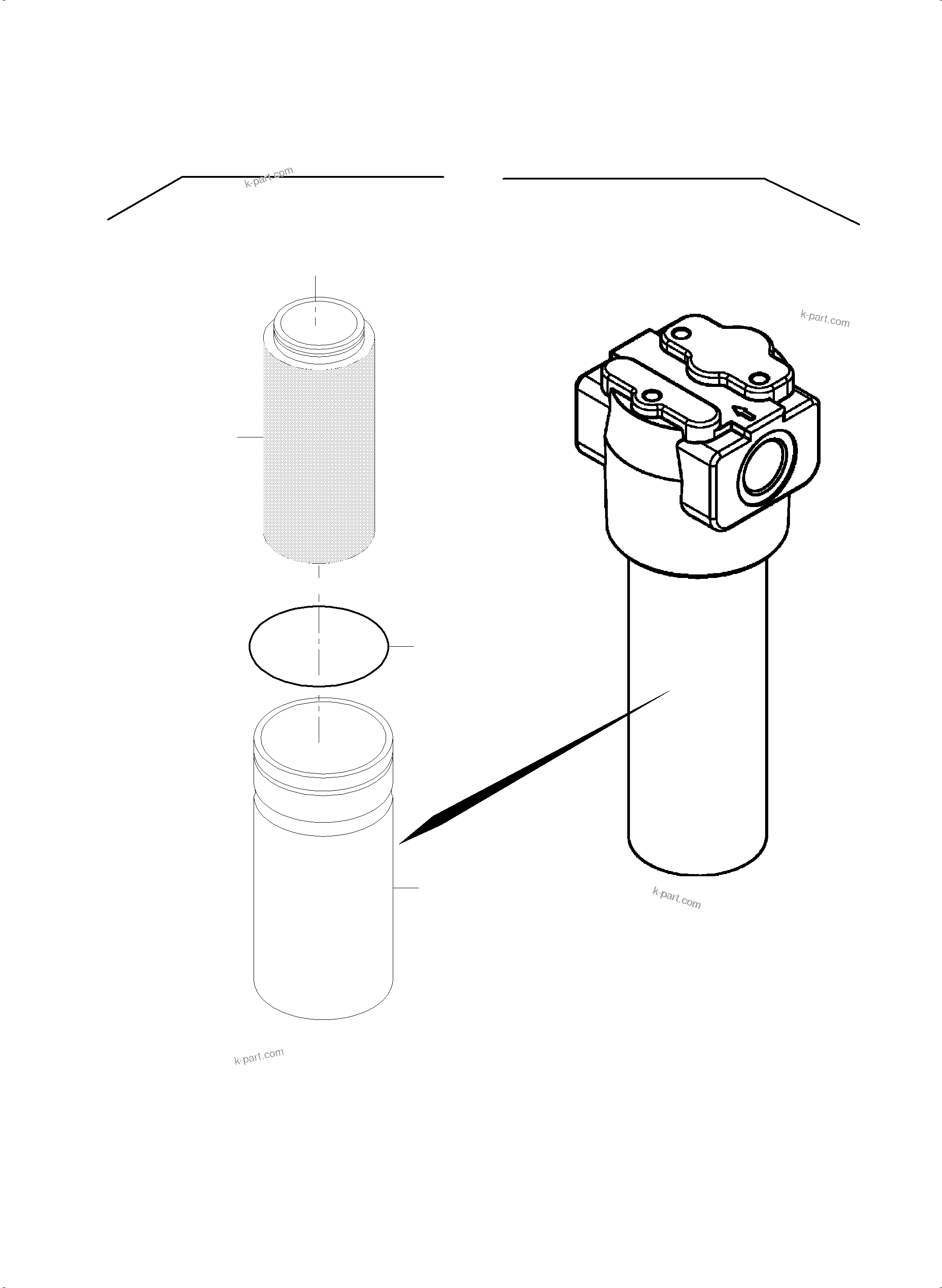 k-part.com

k-part.com

k-part.com

k-part.com