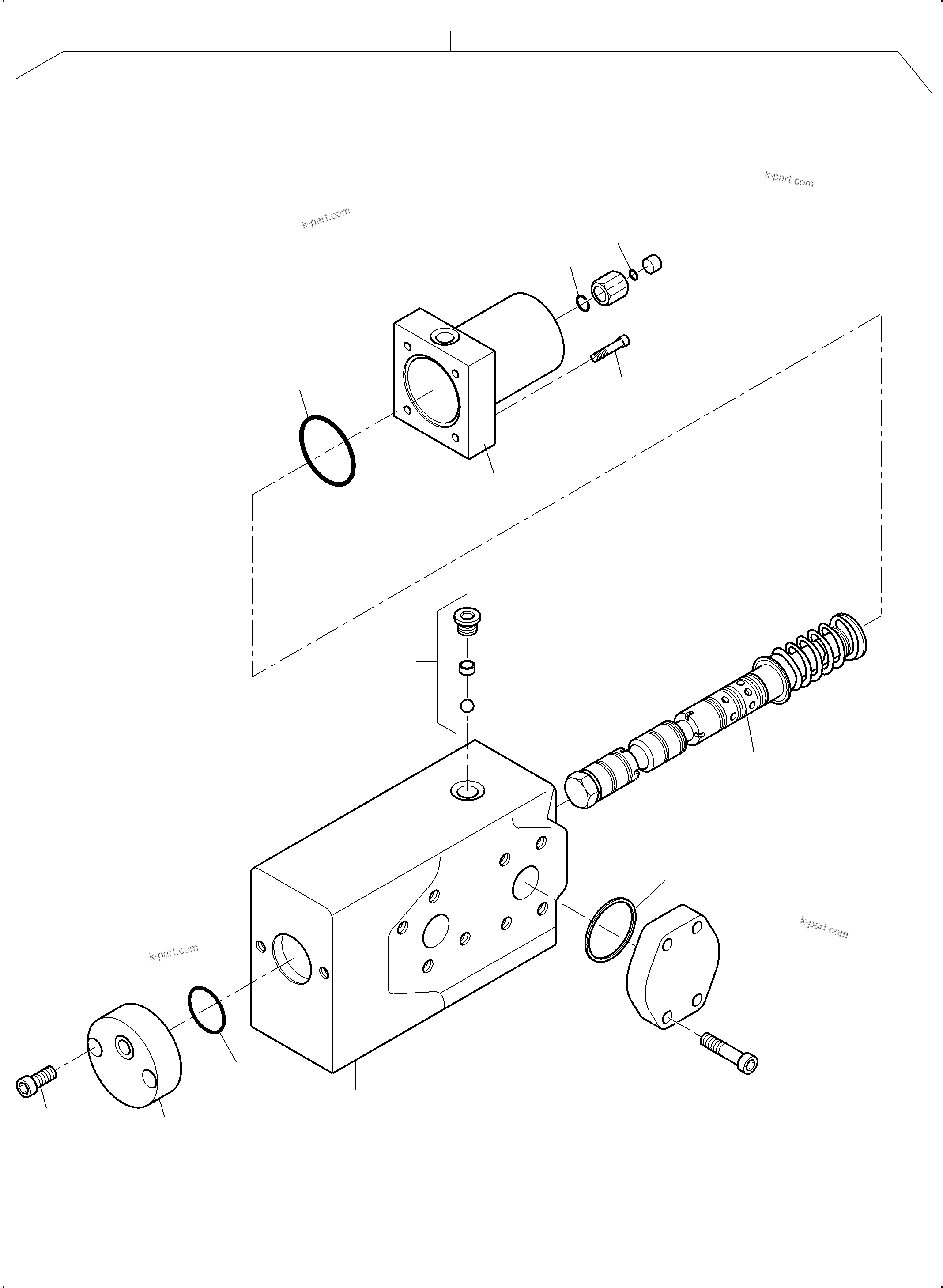 k-part.com

k-part.com

k-part.com

k-part.com