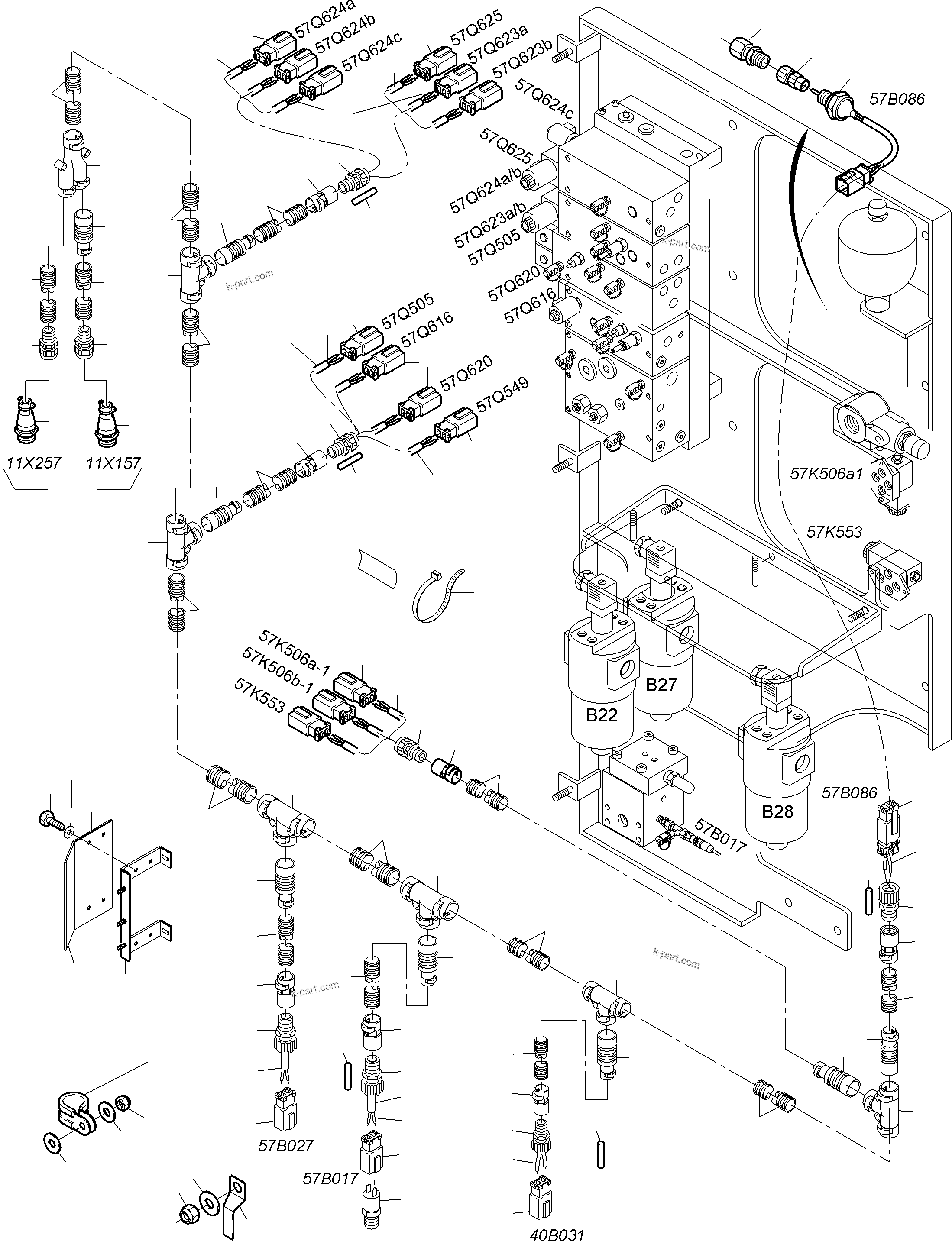 57Q624a
57Q624b
57Q624c
57Q625
57Q623a
57Q623b
57Q624c
57Q625
57Q624a/b
57Q623a/b
57Q505
57Q620
57Q616
57B086
k-part.com
k-part.com
57Q505
57Q616
57Q620
57Q549
11X257
11X157
57K506a1
57K553
57K506a-1
57K506b-1
57K553
B27
B22
B28
57B086
57B017
k-part.com
k-part.com
57B027
57B017
40B031