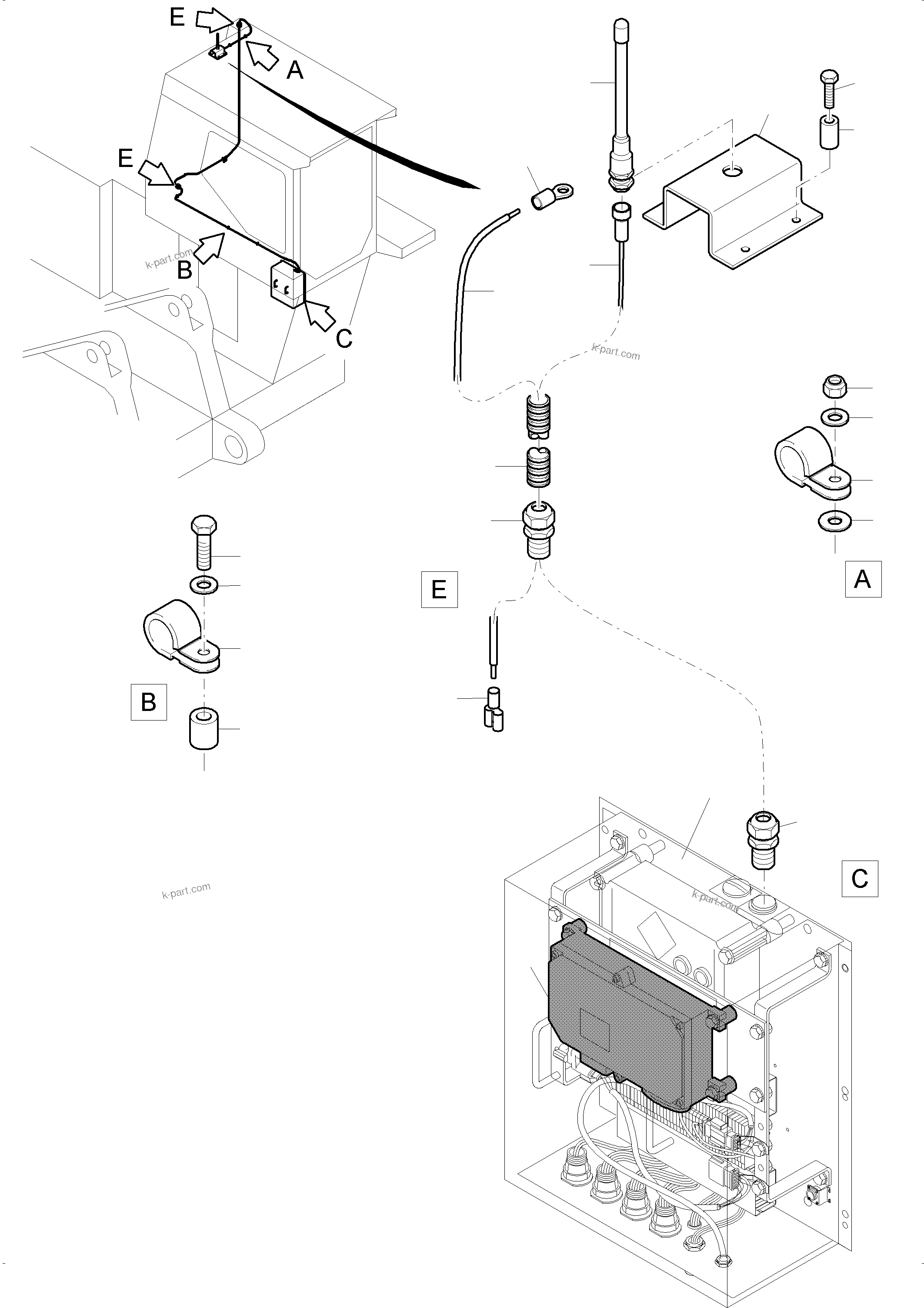 E
A
E
k-part.com
B
C
k-part.com
A
E
B
k-part.com
k-part.com
C