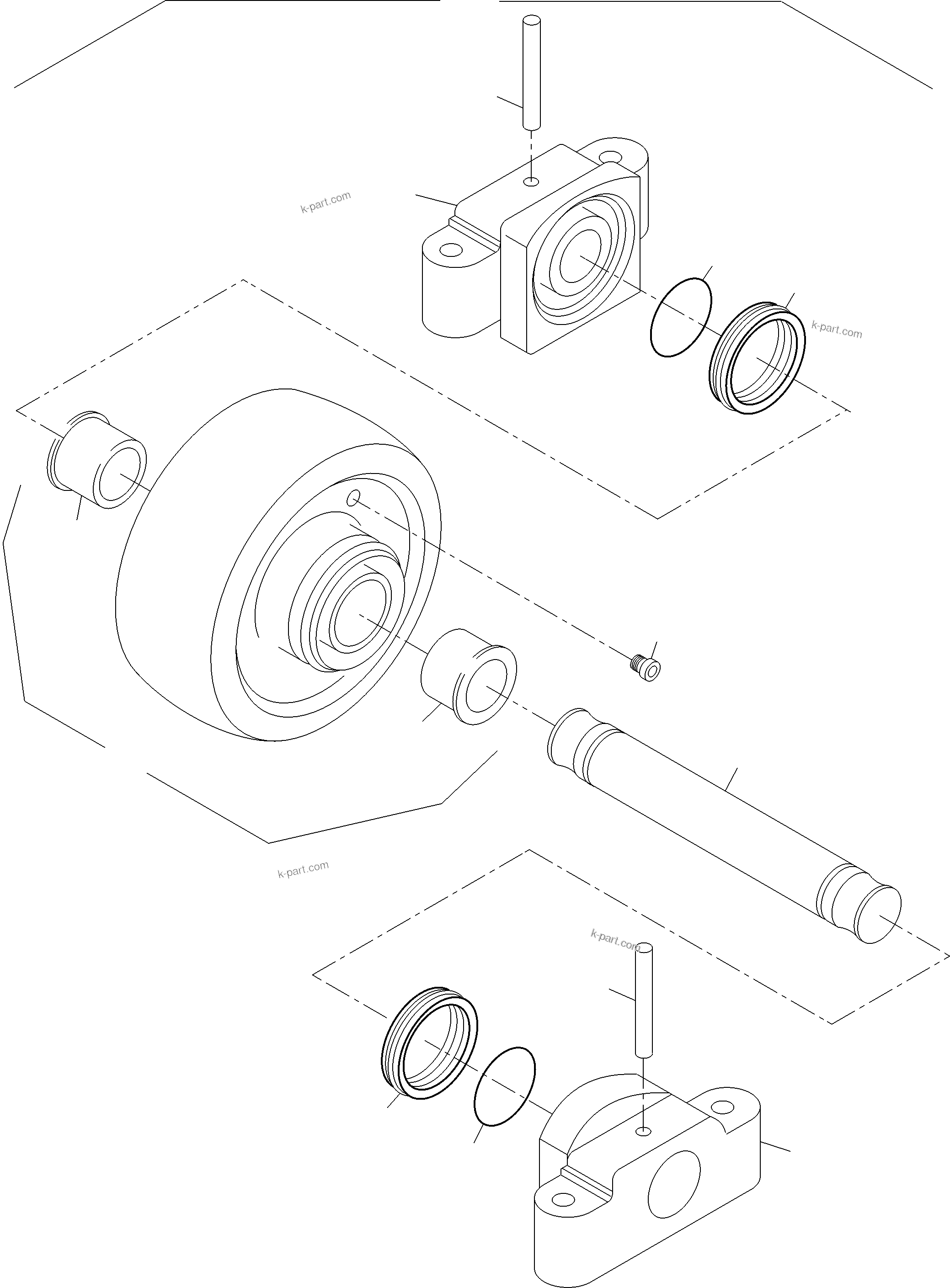 k-part.com

k-part.com

k-part.com

k-part.com