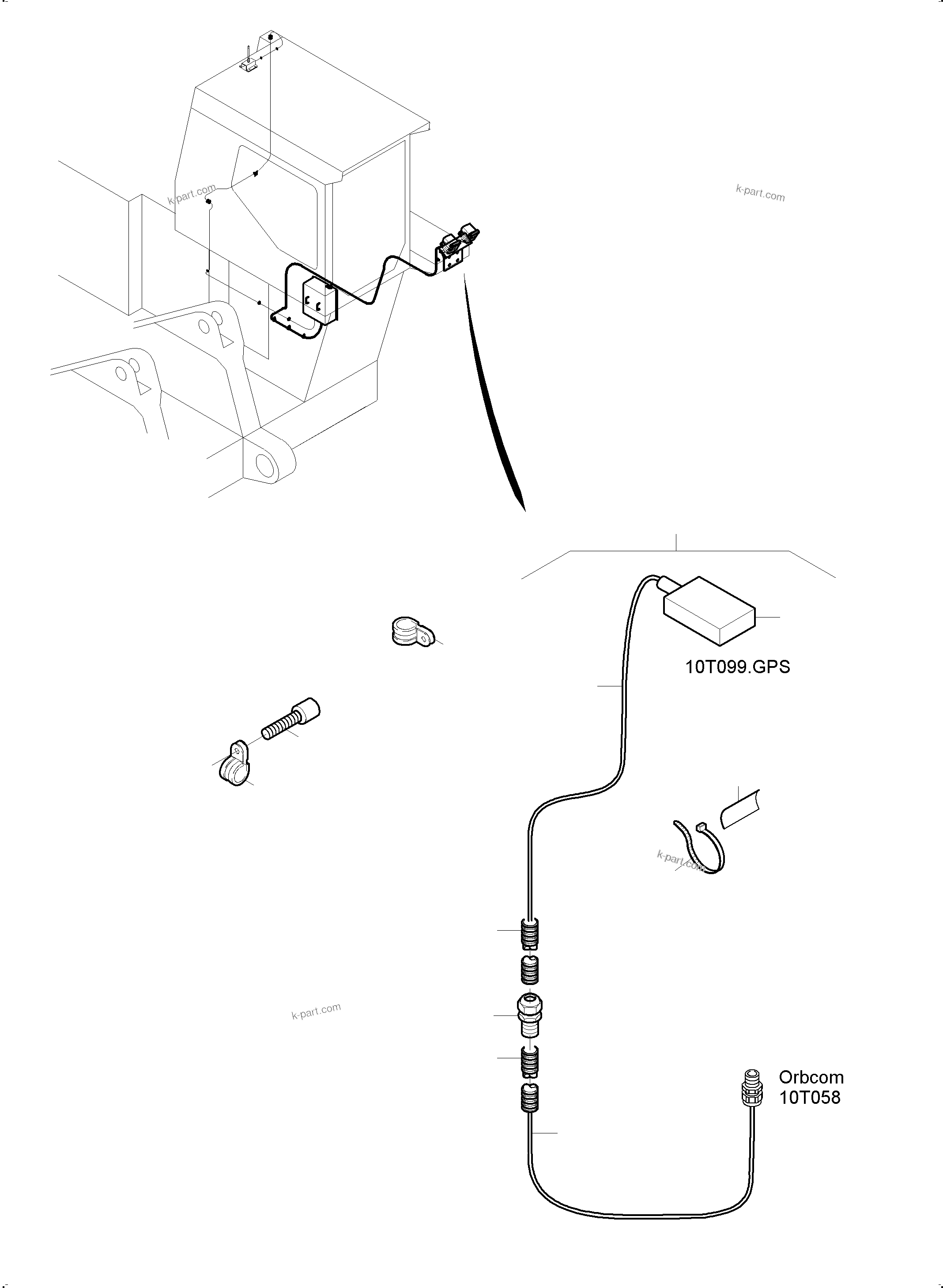 k-part.com

k-part.com

10T099.GPS

k-part.com

k-part.com

Orbcom
10T058