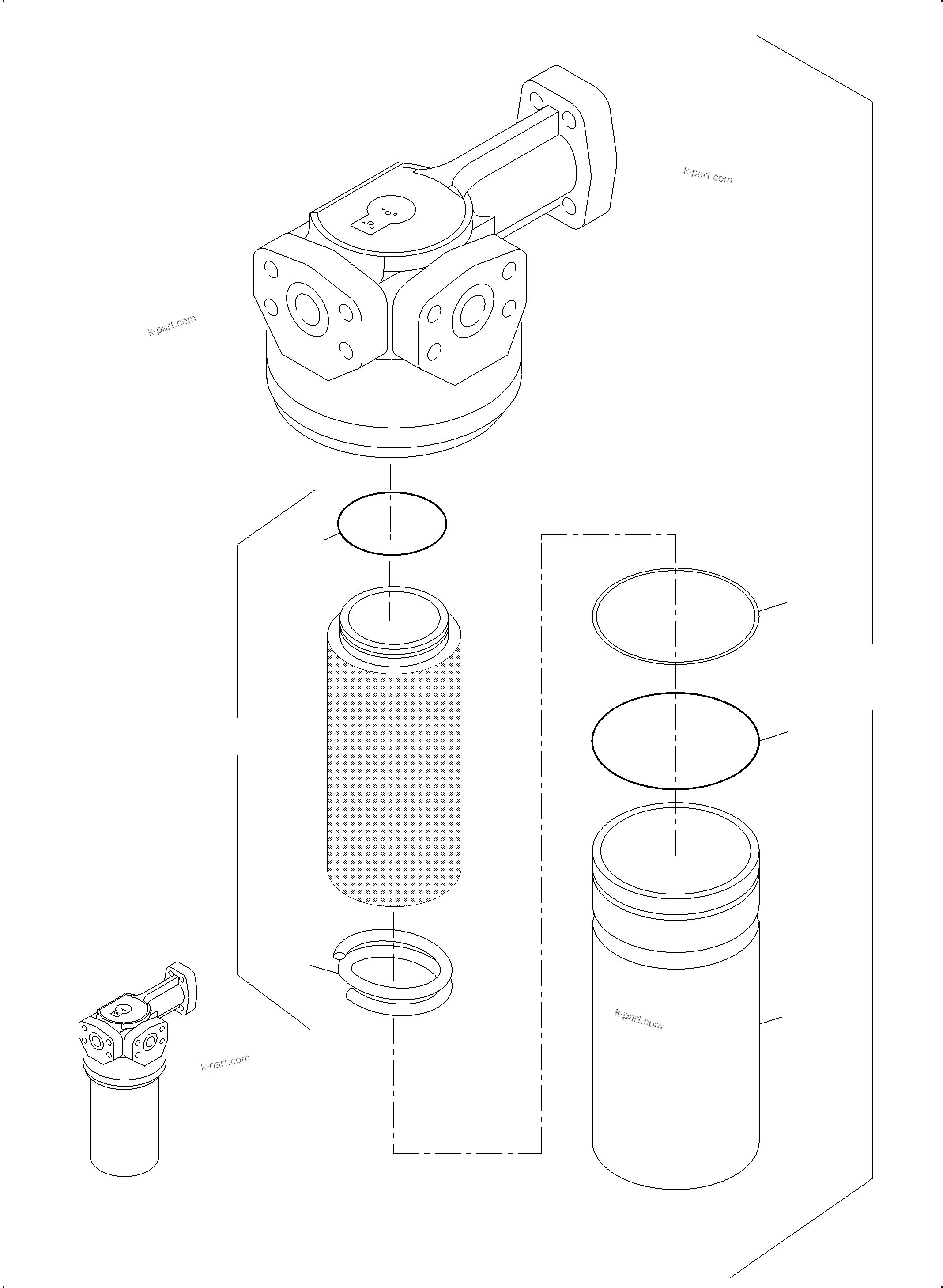 k-part.com

k-part.com

k-part.com

k-part.com